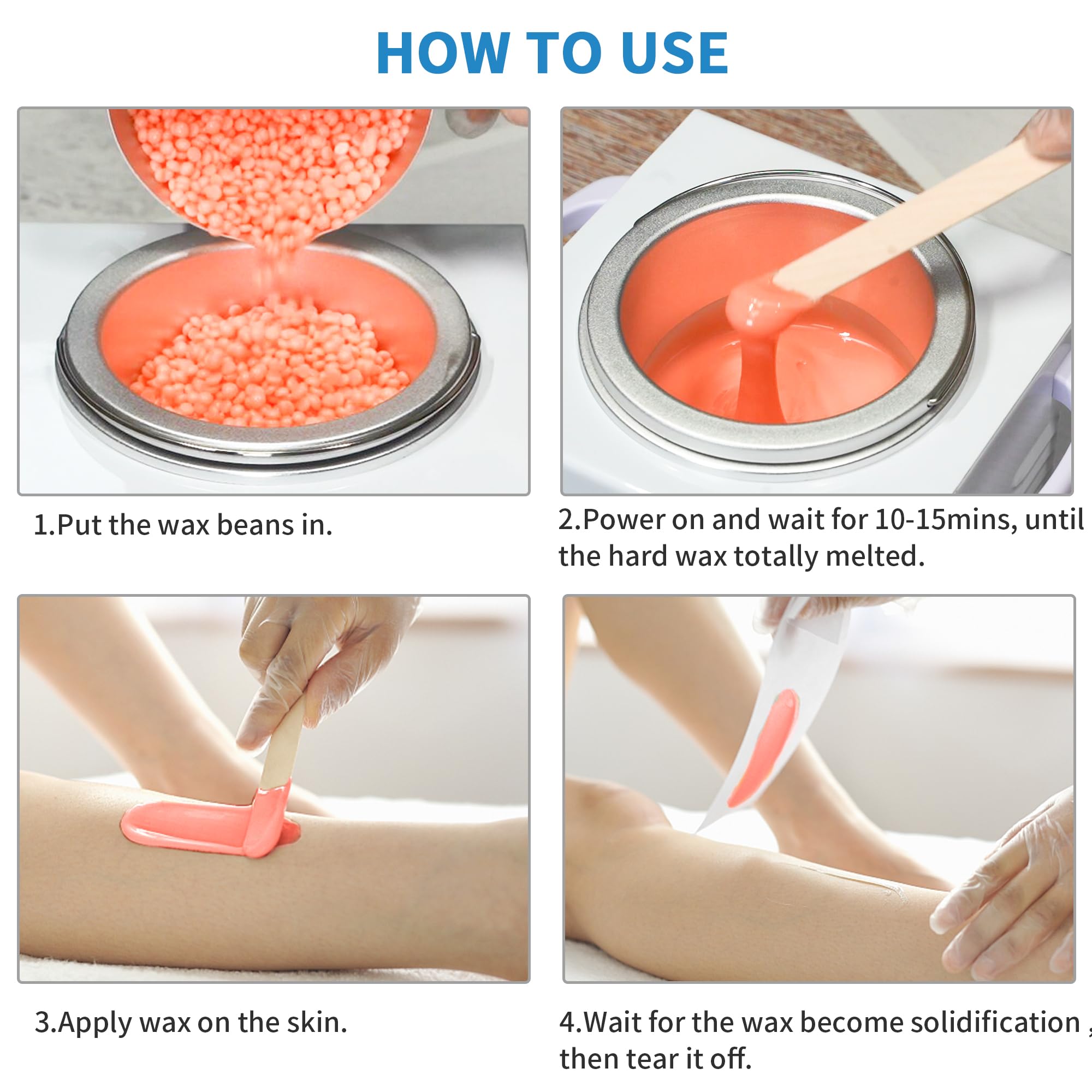 HOW TO USE

1.Put the wax beans in.

2.Power on and wait for 10-15mins, until the hard wax totally melted.

3.Apply wax on the skin.

4.Wait for the wax become solidification , then tear it off.