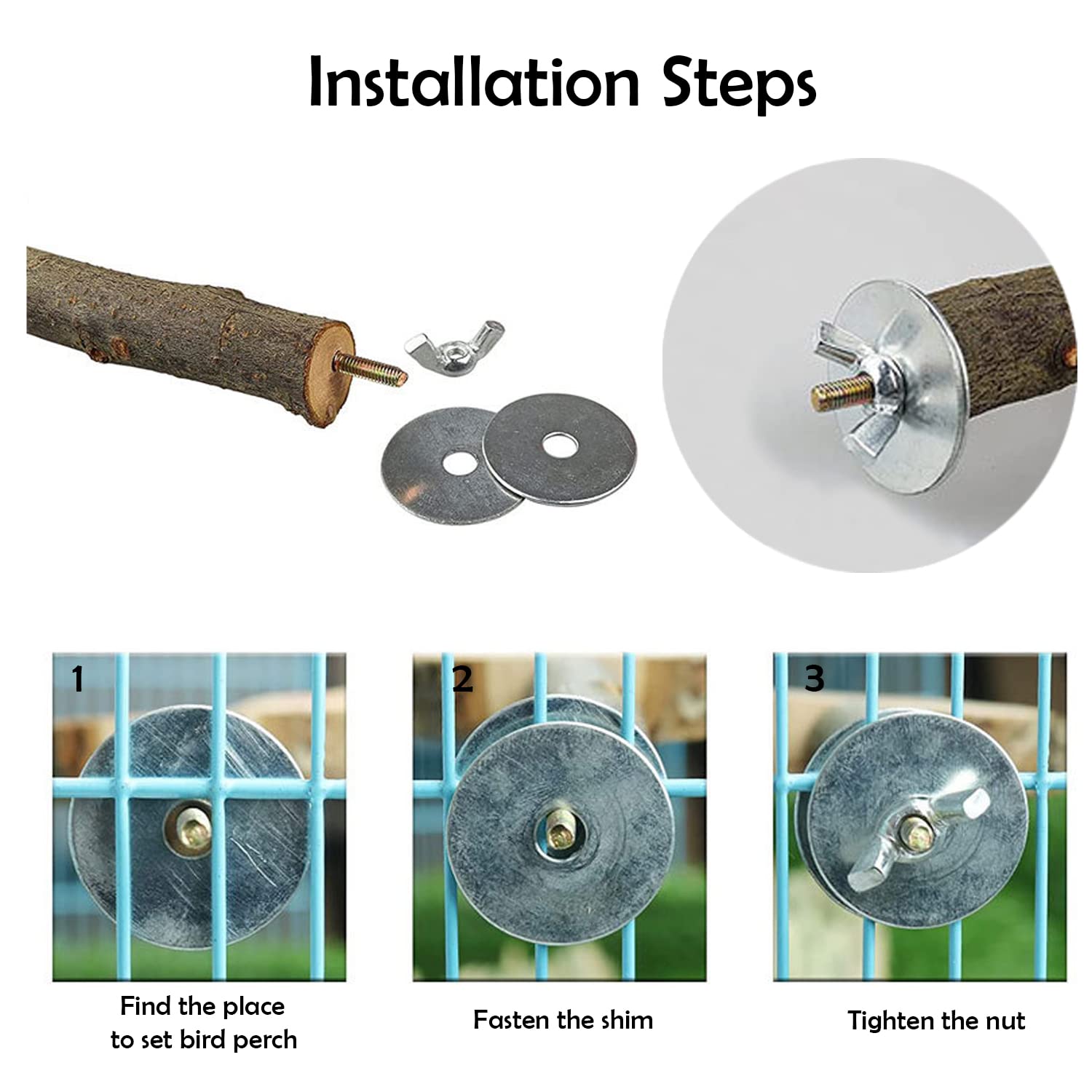 Installation Steps

1

Find the place to set bird perch

2

Fasten the shim

3

Tighten the nut