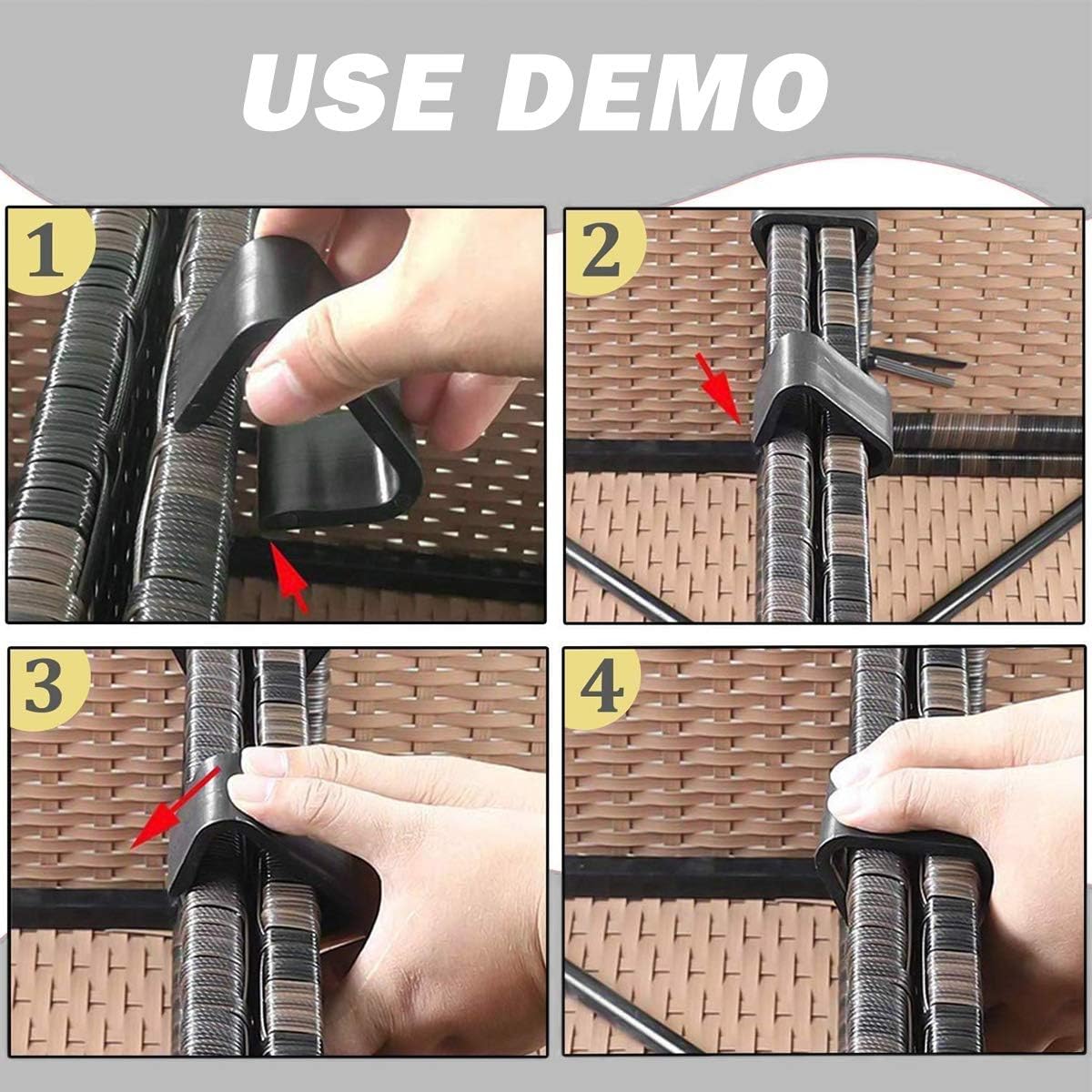 USE DEMO

1

2

3

4