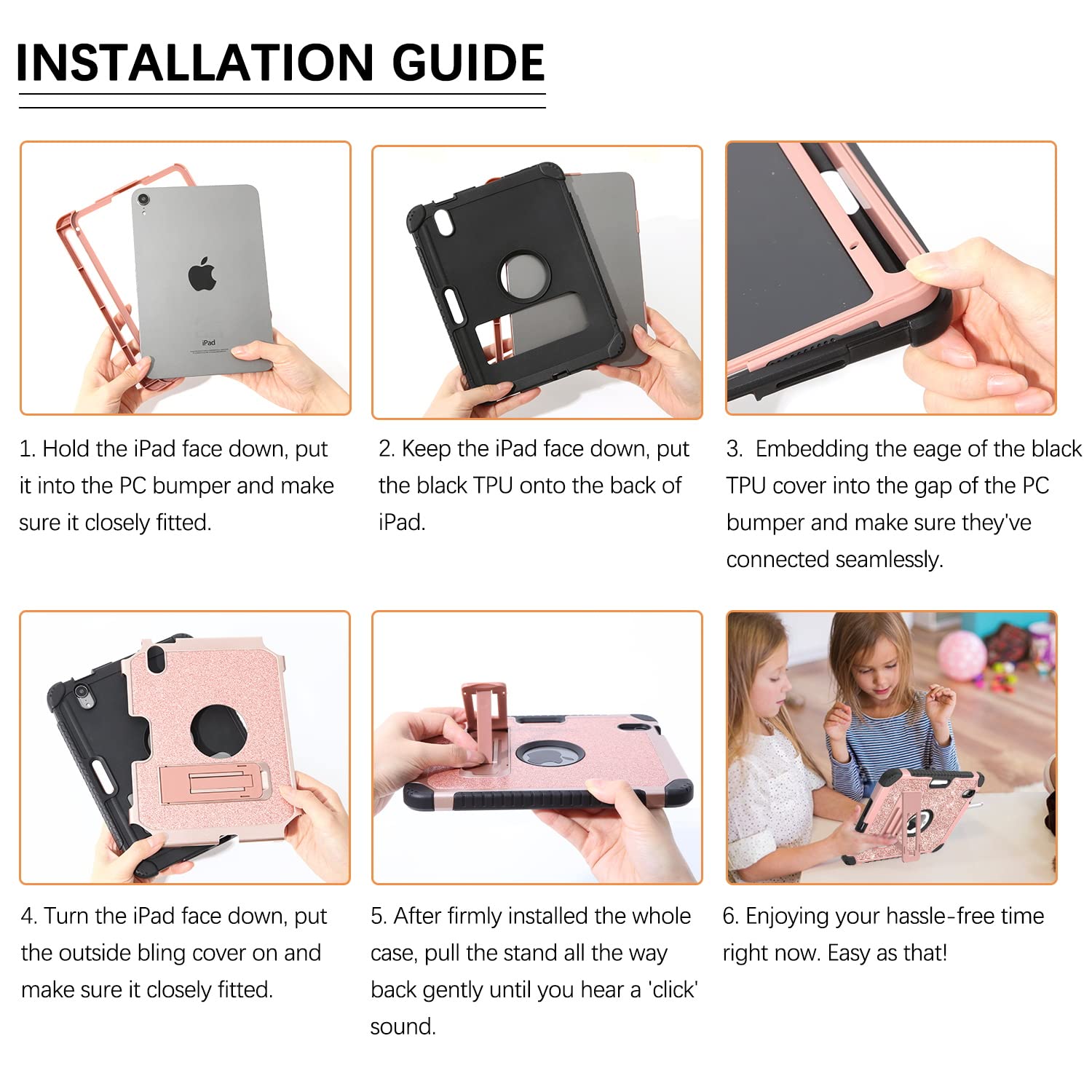 INSTALLATION GUIDE

iPad

1. Hold the iPad face down, put it into the PC bumper and make sure it closely fitted.

2. Keep the iPad face down, put the black TPU onto the back of iPad.

3. Embedding the eage of the black TPU cover into the gap of the PC bumper and make sure they've connected seamlessly.

4. Turn the iPad face down, put the outside bling cover on and make sure it closely fitted.

5. After firmly installed the whole case, pull the stand all the way back gently until you hear a 'click' sound.

6. Enjoying your hassle-free time right now. Easy as that!