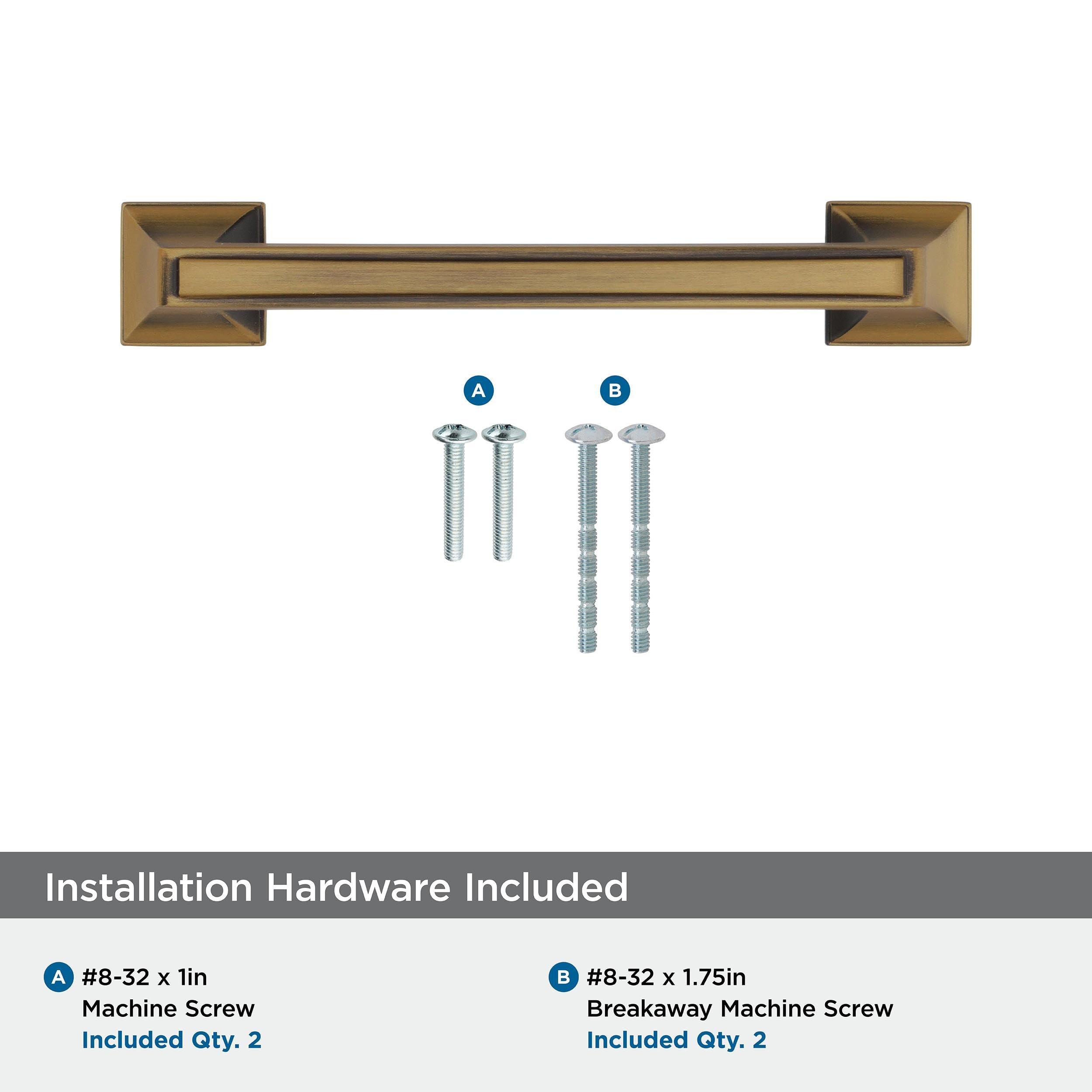 A

B

Installation Hardware Included

A #8-32 x 1in
Machine Screw
Included Qty. 2

B #8-32 x 1.75in
Breakaway Machine Screw
Included Qty. 2