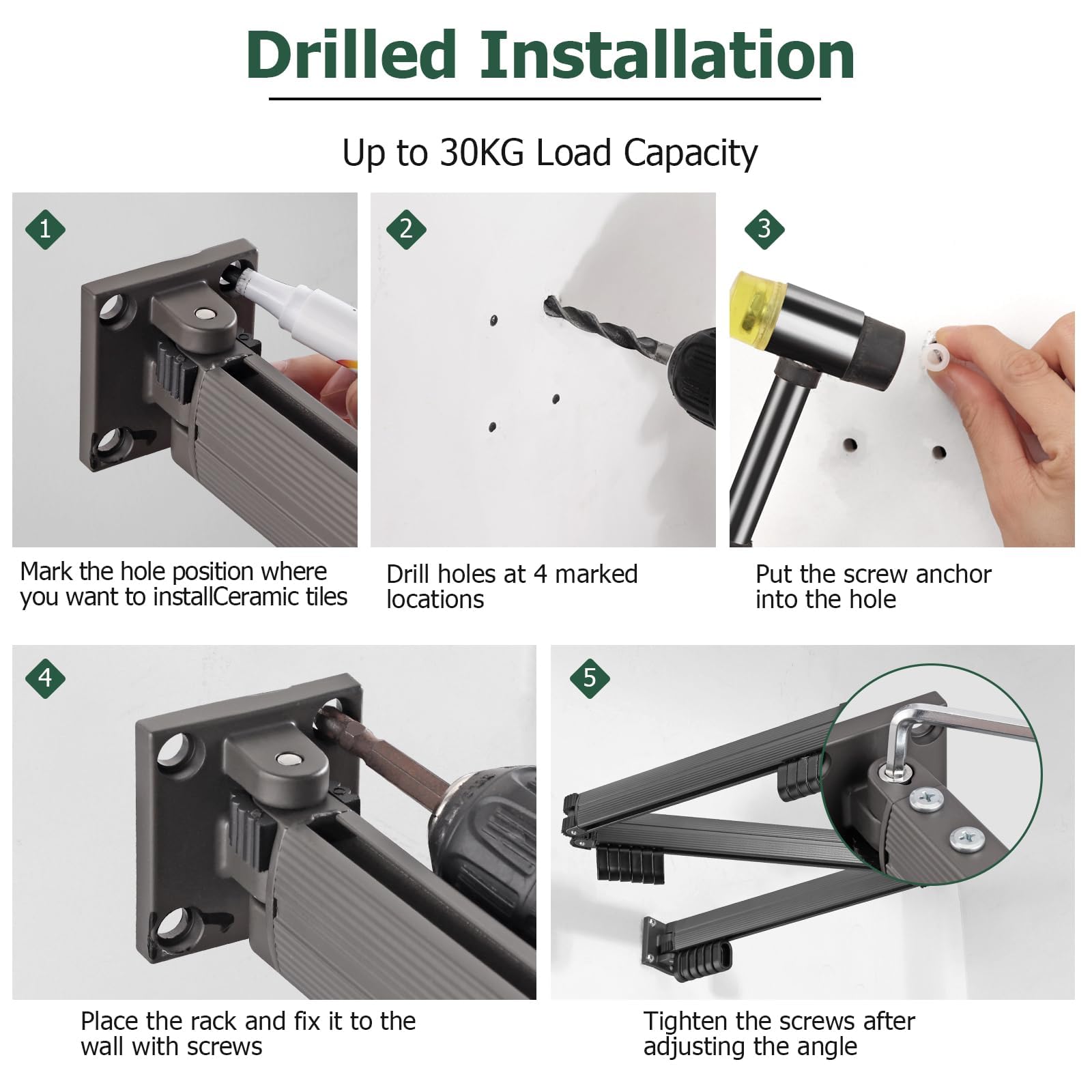 Drilled Installation

Up to 30KG Load Capacity

1

Mark the hole position where you want to installCeramic tiles

2

Drill holes at 4 marked locations

3

Put the screw anchor into the hole

4

Place the rack and fix it to the wall with screws

5

Tighten the screws after adjusting the angle