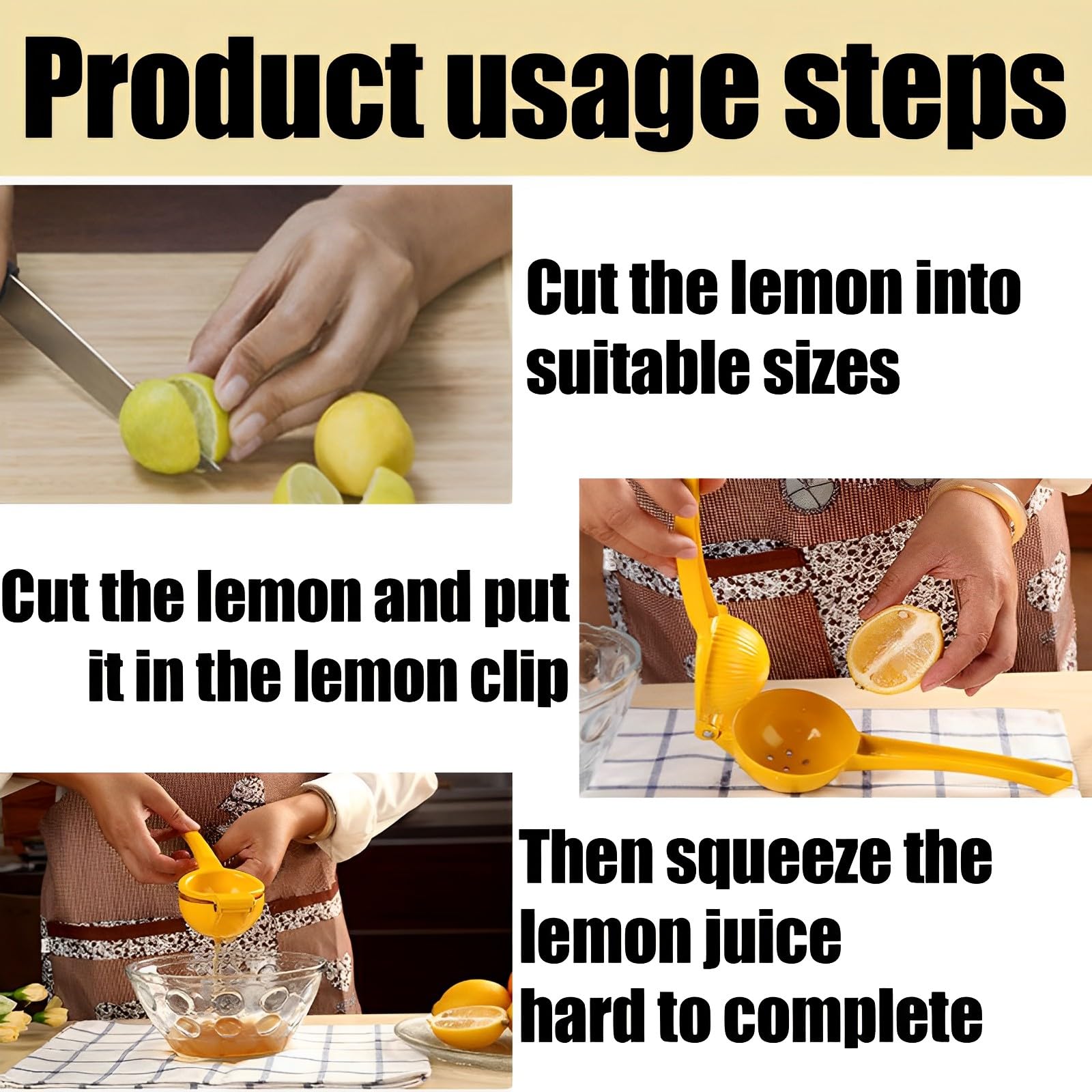 Product usage steps

Cut the lemon into suitable sizes

Cut the lemon and put it in the lemon clip

Then squeeze the lemon juice hard to complete