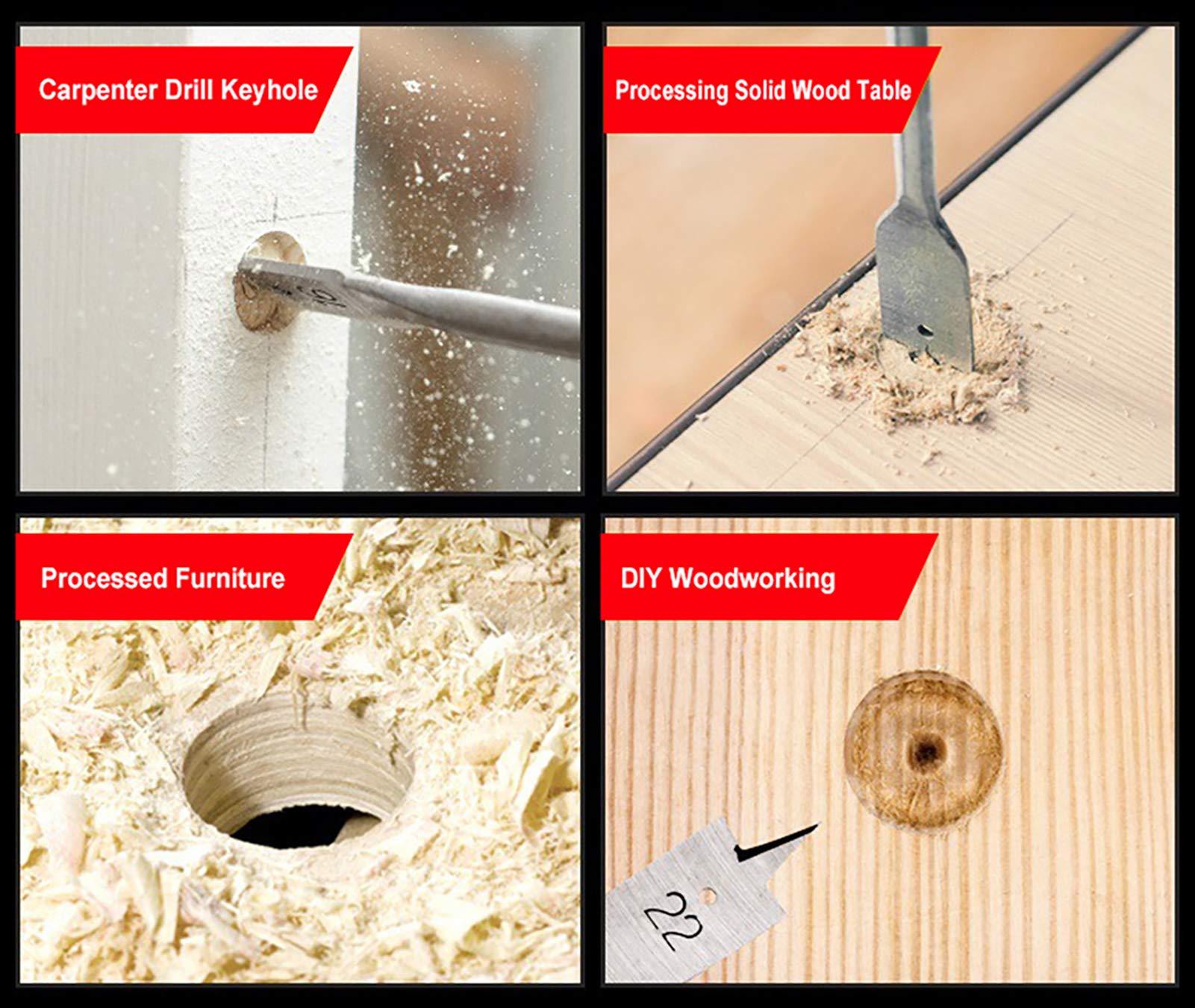 Carpenter Drill Keyhole

Processing Solid Wood Table

Processed Furniture

DIY Woodworking

22