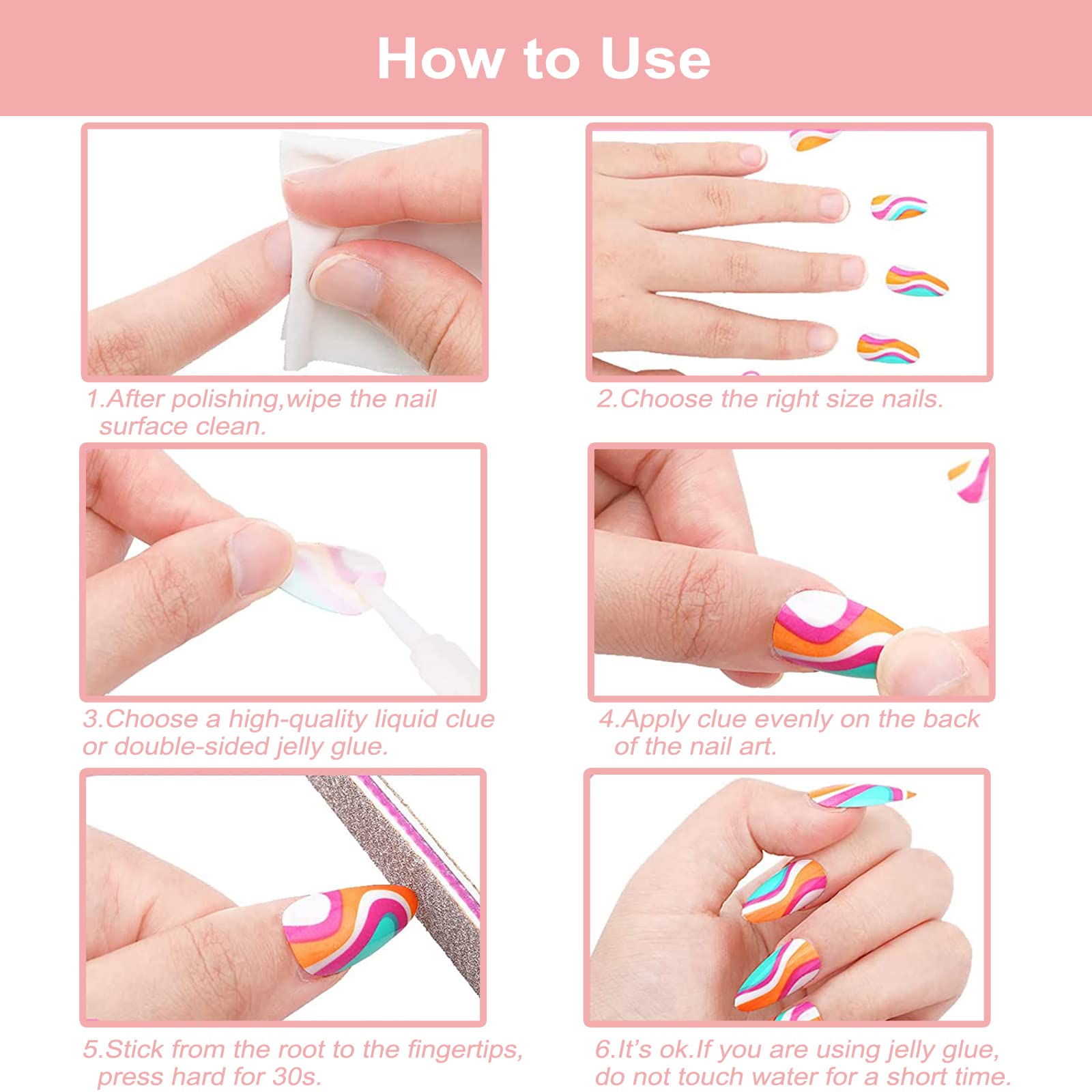 How to Use

1.After polishing,wipe the nail surface clean.

2.Choose the right size nails.

3.Choose a high-quality liquid clue or double-sided jelly glue.

4.Apply clue evenly on the back of the nail art.

5.Stick from the root to the fingertips, press hard for 30s.

6.It's ok.If you are using jelly glue, do not touch water for a short time.