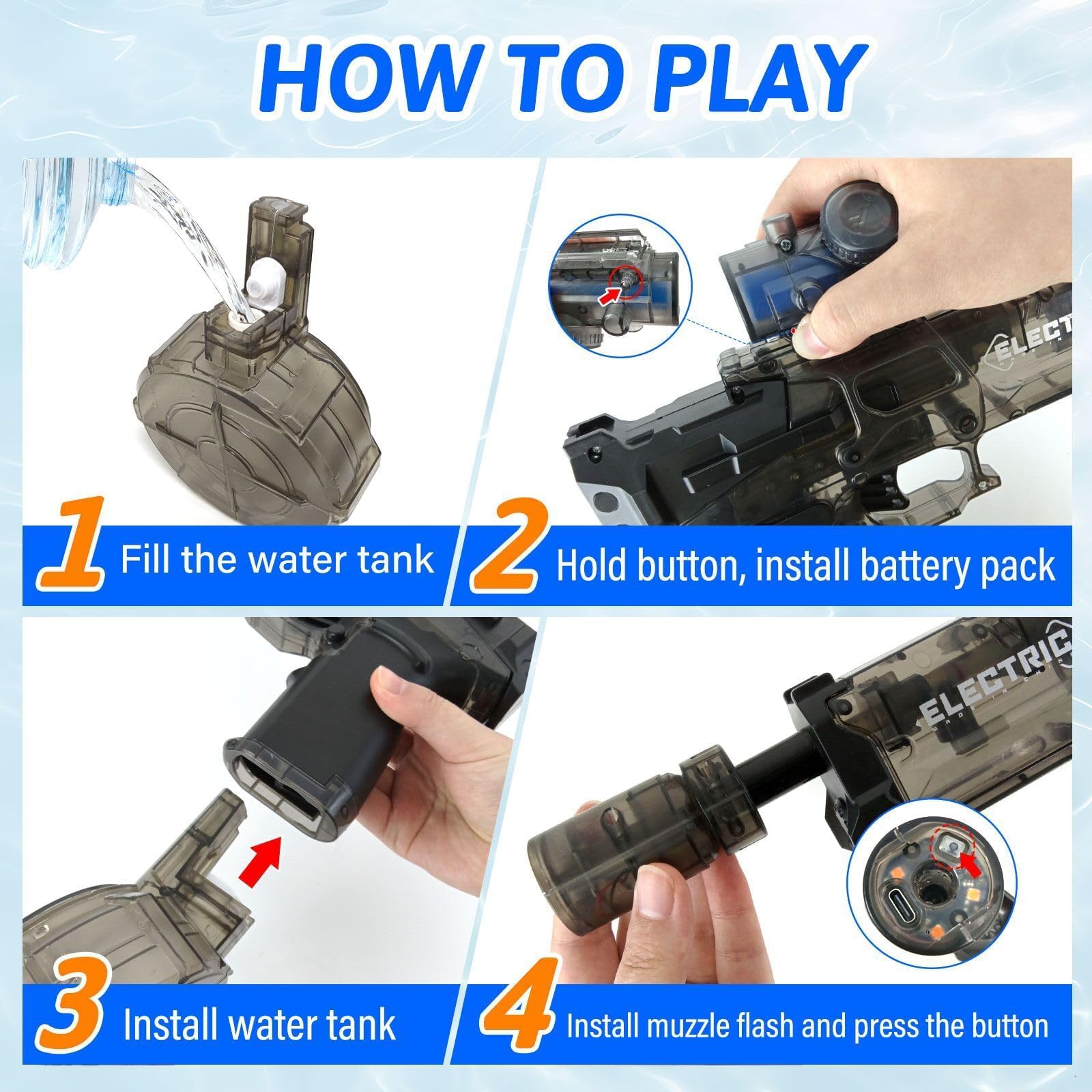 HOW TO PLAY

ELECT

1 Fill the water tank

2 Hold button, install battery pack

ELECTRIC

3 Install water tank

4 Install muzzle flash and press the button