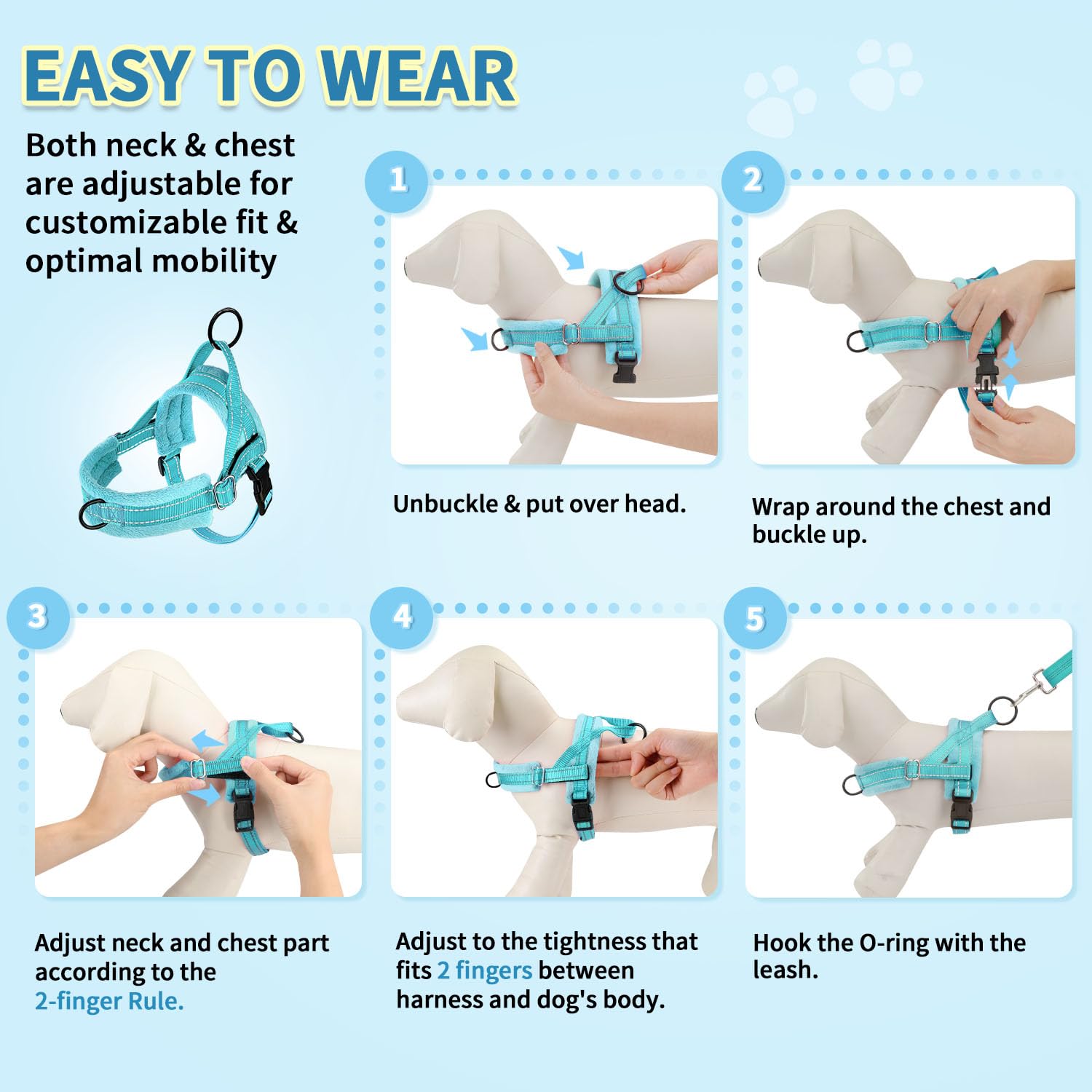 EASY TO WEAR

Both neck & chest are adjustable for customizable fit & optimal mobility

1

Unbuckle & put over head.

2

Wrap around the chest and buckle up.

3

Adjust neck and chest part according to the 2-finger Rule.

4

Adjust to the tightness that fits 2 fingers between harness and dog's body.

5

Hook the O-ring with the leash.