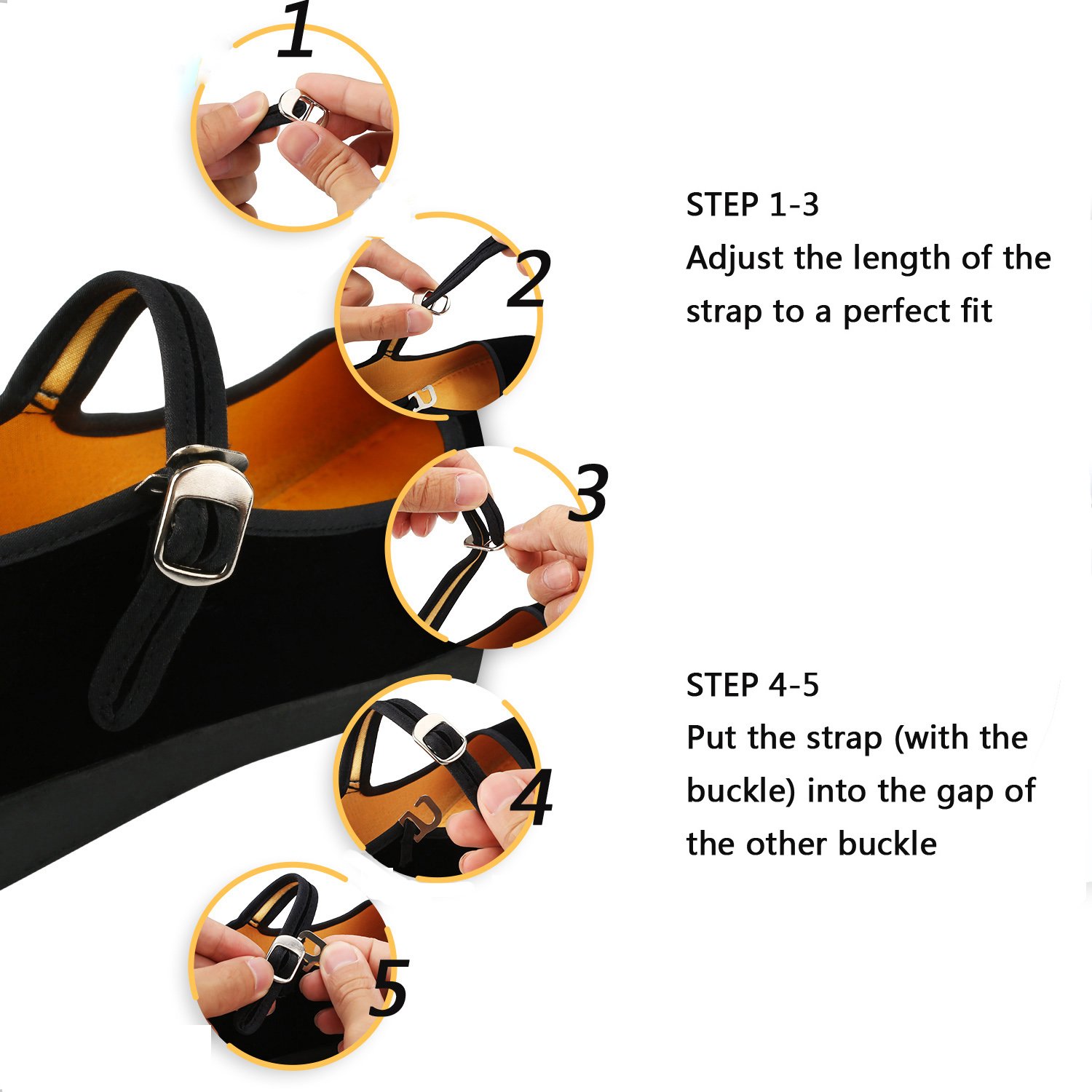 1

2

3

4

5

STEP 1-3
Adjust the length of the strap to a perfect fit

STEP 4-5
Put the strap (with the buckle) into the gap of the other buckle