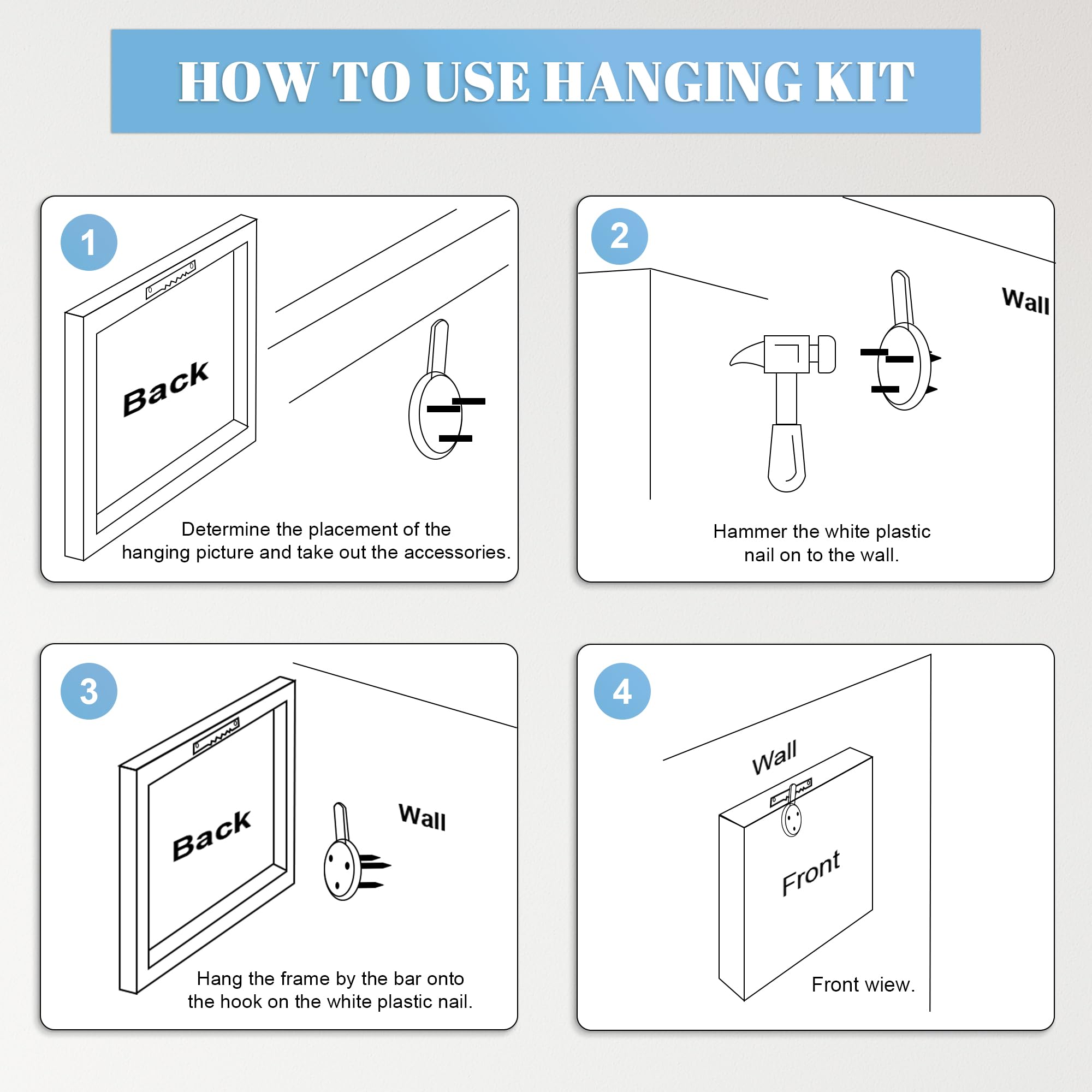 HOW TO USE HANGING KIT

1

Back

Determine the placement of the hanging picture and take out the accessories.

2

Wall

Hammer the white plastic nail on to the wall.

3

Back

Wall

Hang the frame by the bar onto the hook on the white plastic nail.

4

Wall

Front

Front wiew.