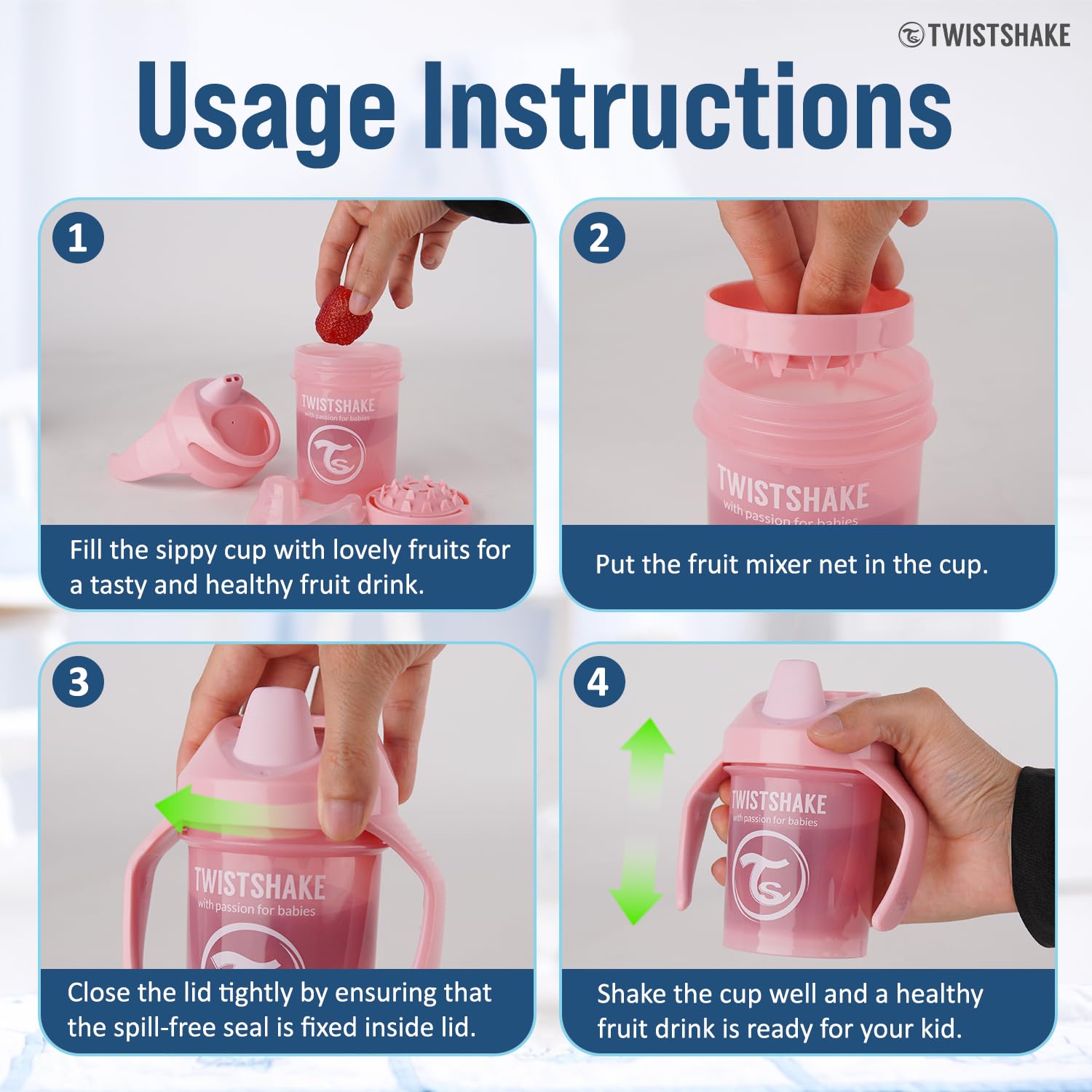 TWISTSHAKE

Usage Instructions

1

TWISTSHAKE
with passion for babies

Fill the sippy cup with lovely fruits for a tasty and healthy fruit drink.

2

TWISTSHAKE
with passion for babies

Put the fruit mixer net in the cup.

3

TWISTSHAKE
with passion for babies

Close the lid tightly by ensuring that the spill-free seal is fixed inside lid.

4

TWISTSHAKE
with passion for babies

Shake the cup well and a healthy fruit drink is ready for your kid.