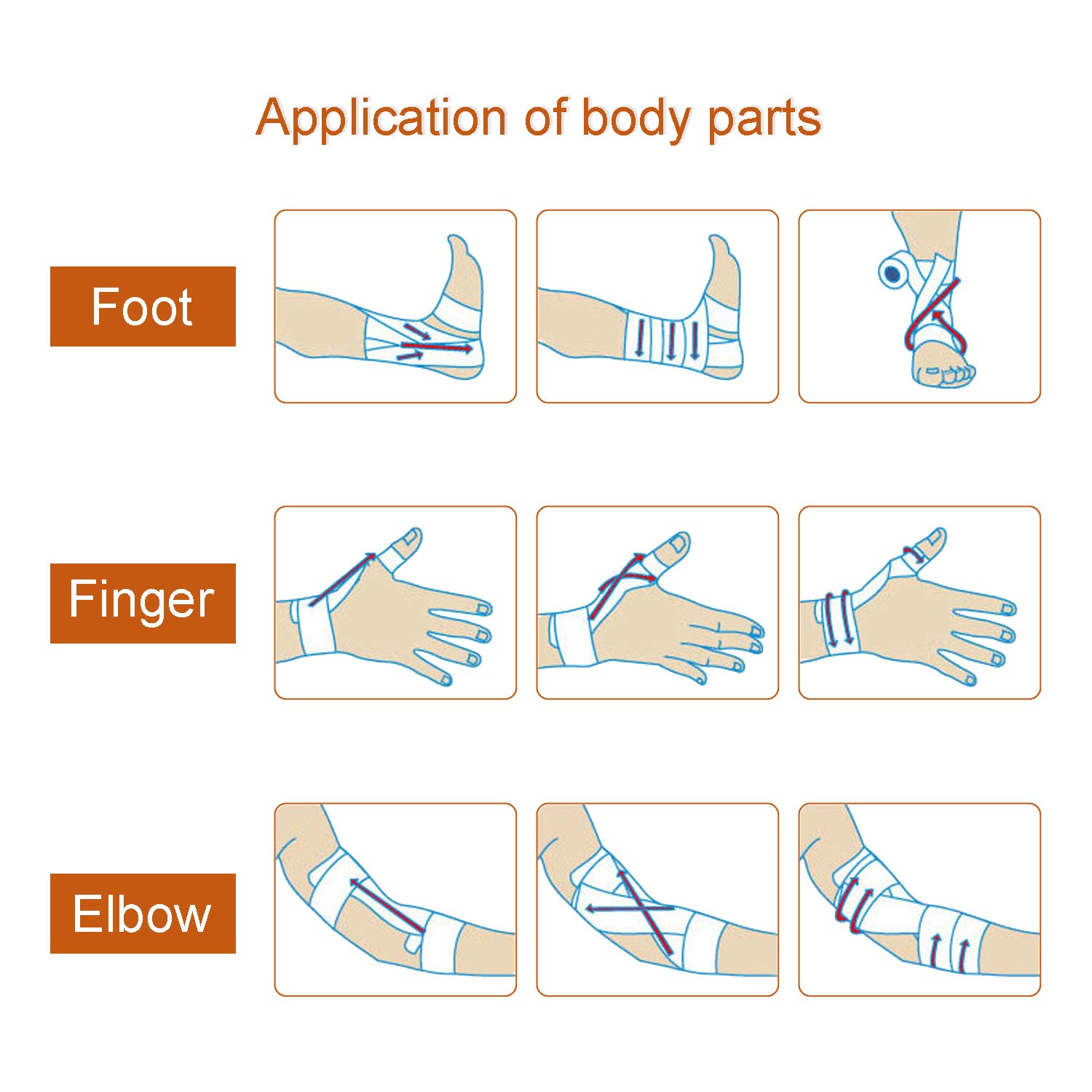 Application of body parts

Foot

Finger

Elbow