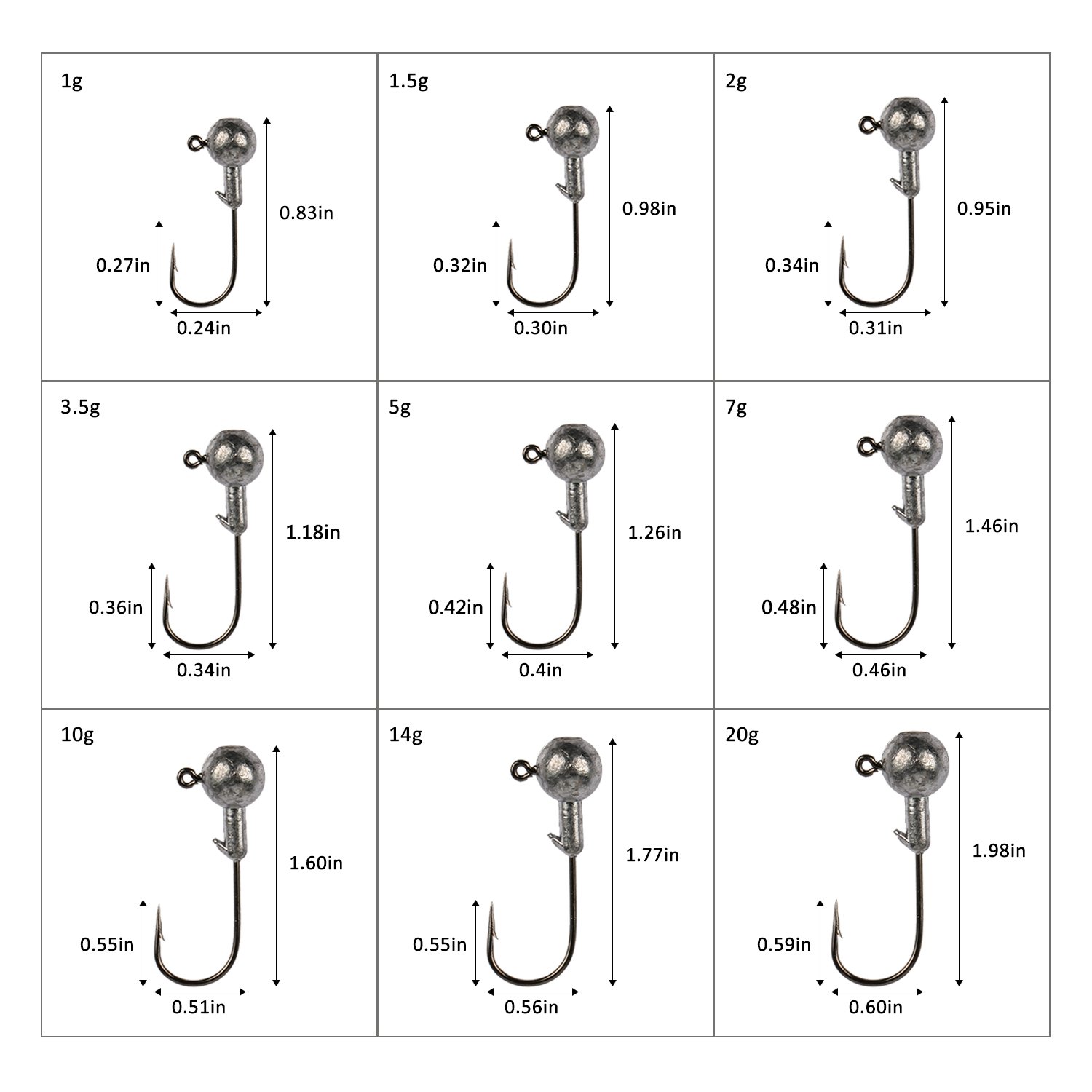 1g
0.83in
0.27in
0.24in

1.5g
0.98in
0.32in
0.30in

2g
0.95in
0.34in
0.31in

3.5g
1.18in
0.36in
0.34in

5g
1.26in
0.42in
0.4in

7g
1.46in
0.48in
0.46in

10g
1.60in
0.55in
0.51in

14g
1.77in
0.55in
0.56in

20g
1.98in
0.59in
0.60in