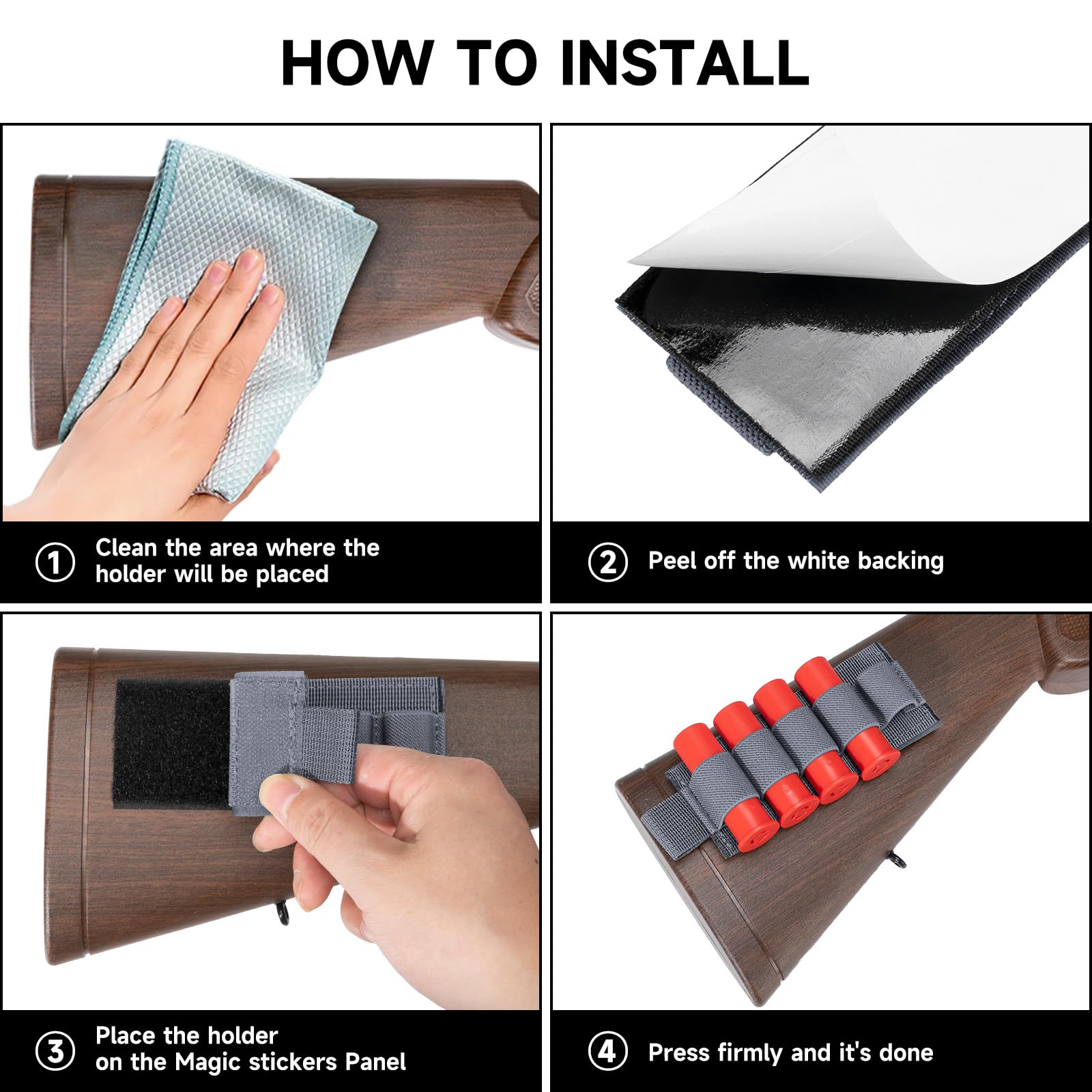 HOW TO INSTALL

① Clean the area where the holder will be placed

② Peel off the white backing

③ Place the holder on the Magic stickers Panel

④ Press firmly and it's done