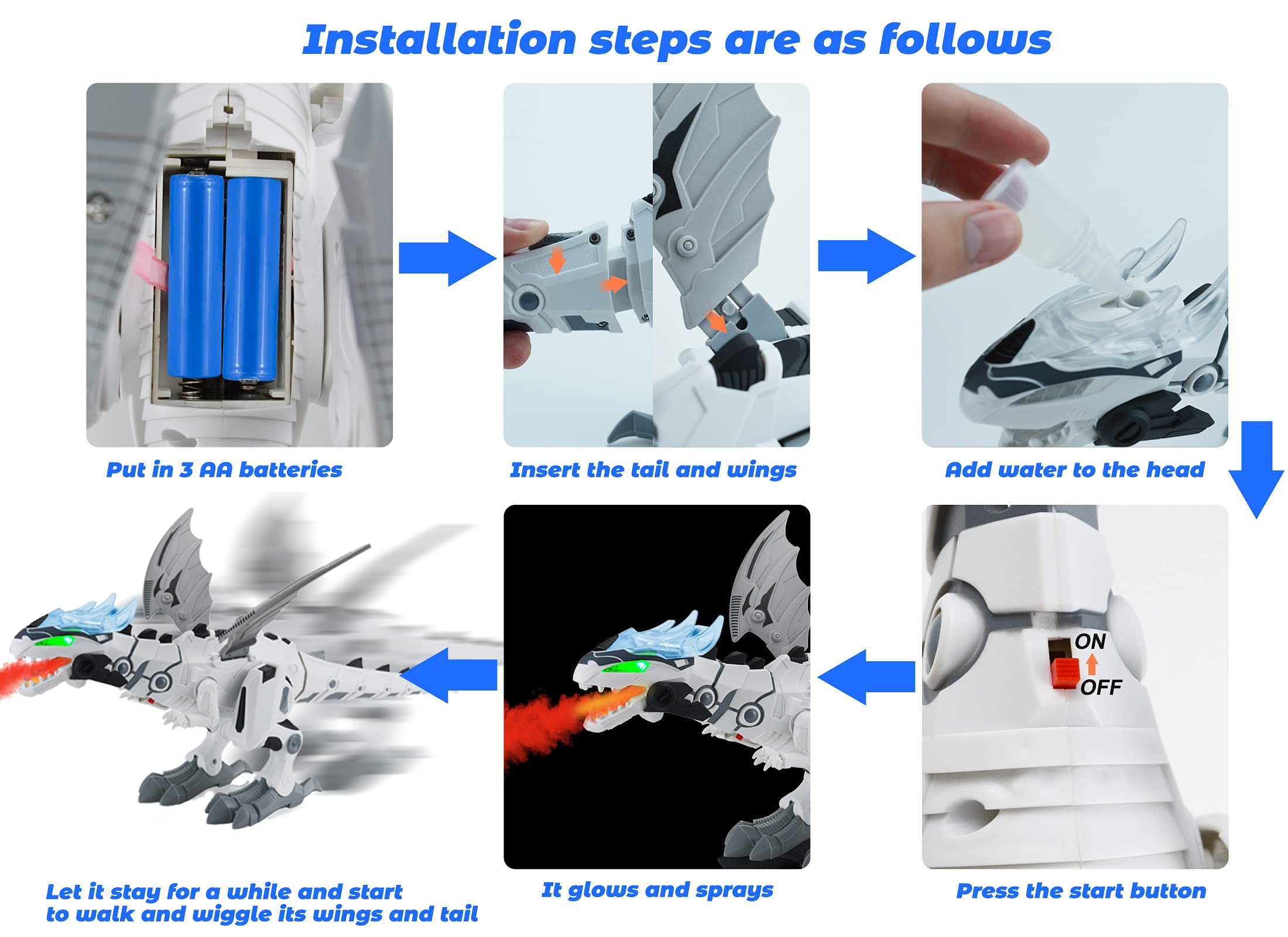 Installation steps are as follows

Put in 3 AA batteries

Insert the tail and wings

Add water to the head

ON
OFF

Press the start button

It glows and sprays

Let it stay for a while and start to walk and wiggle its wings and tail