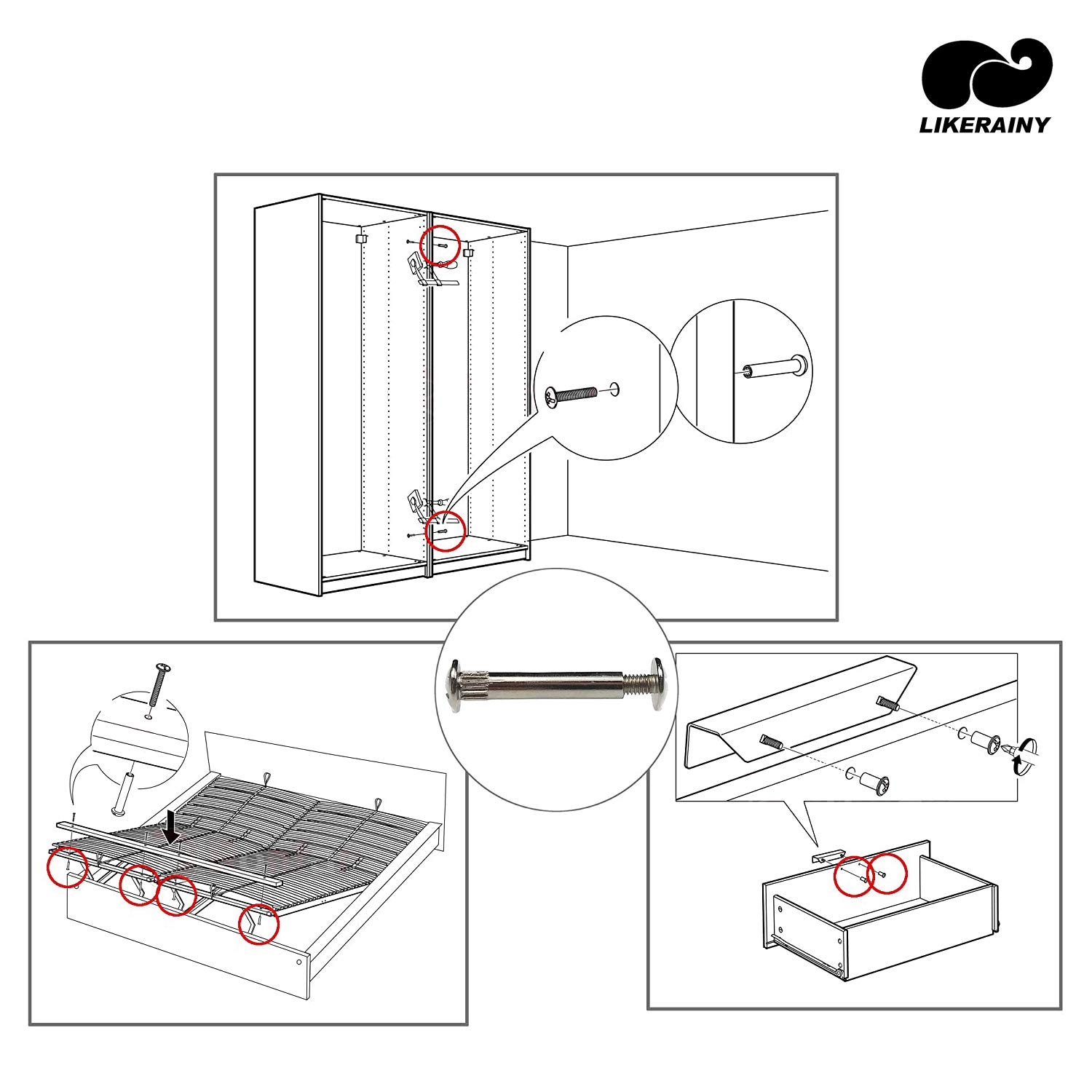 LIKERAINY