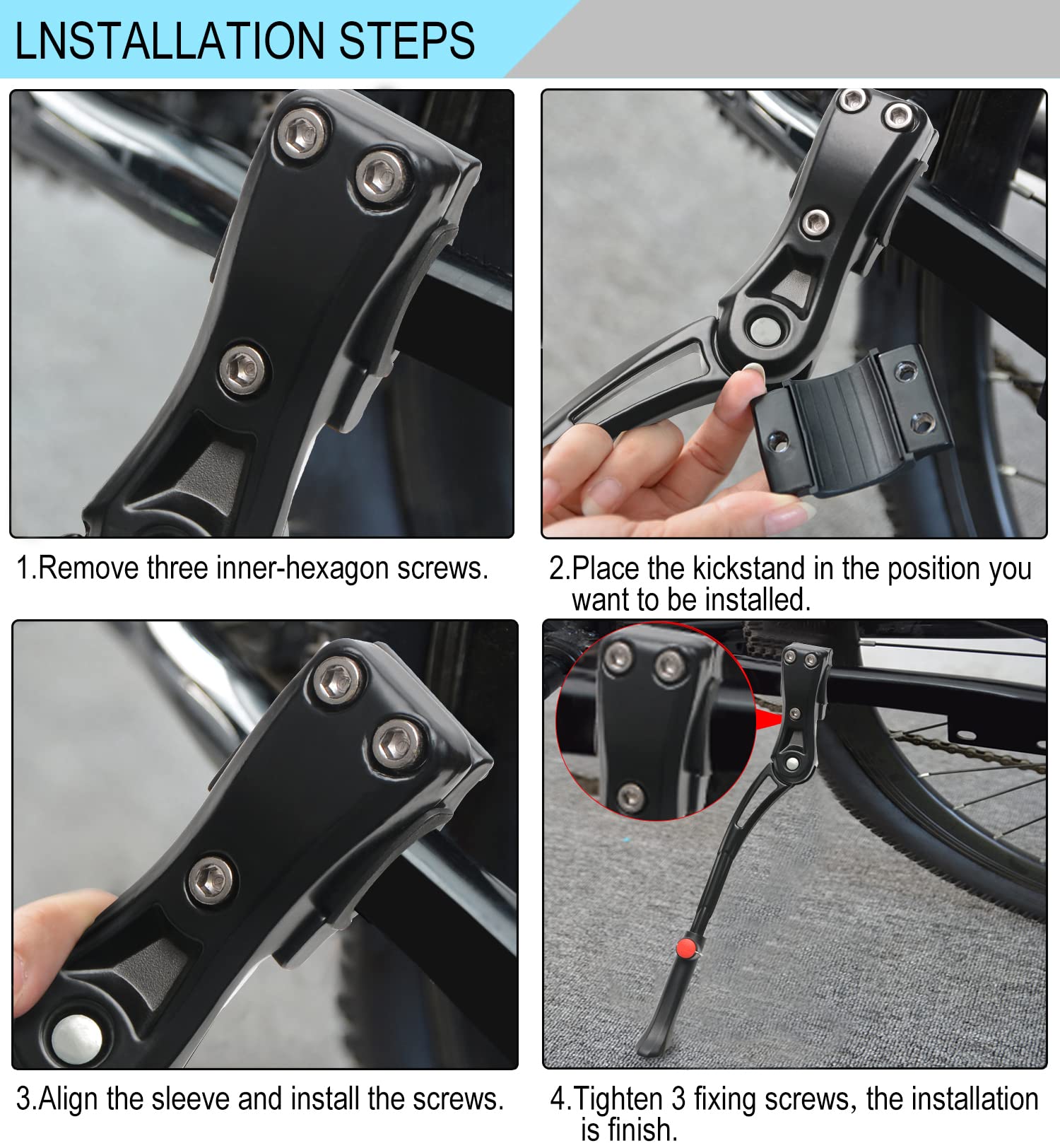 LNSTALLATION STEPS

1.Remove three inner-hexagon screws.

2.Place the kickstand in the position you want to be installed.

3.Align the sleeve and install the screws.

4.Tighten 3 fixing screws, the installation is finish.