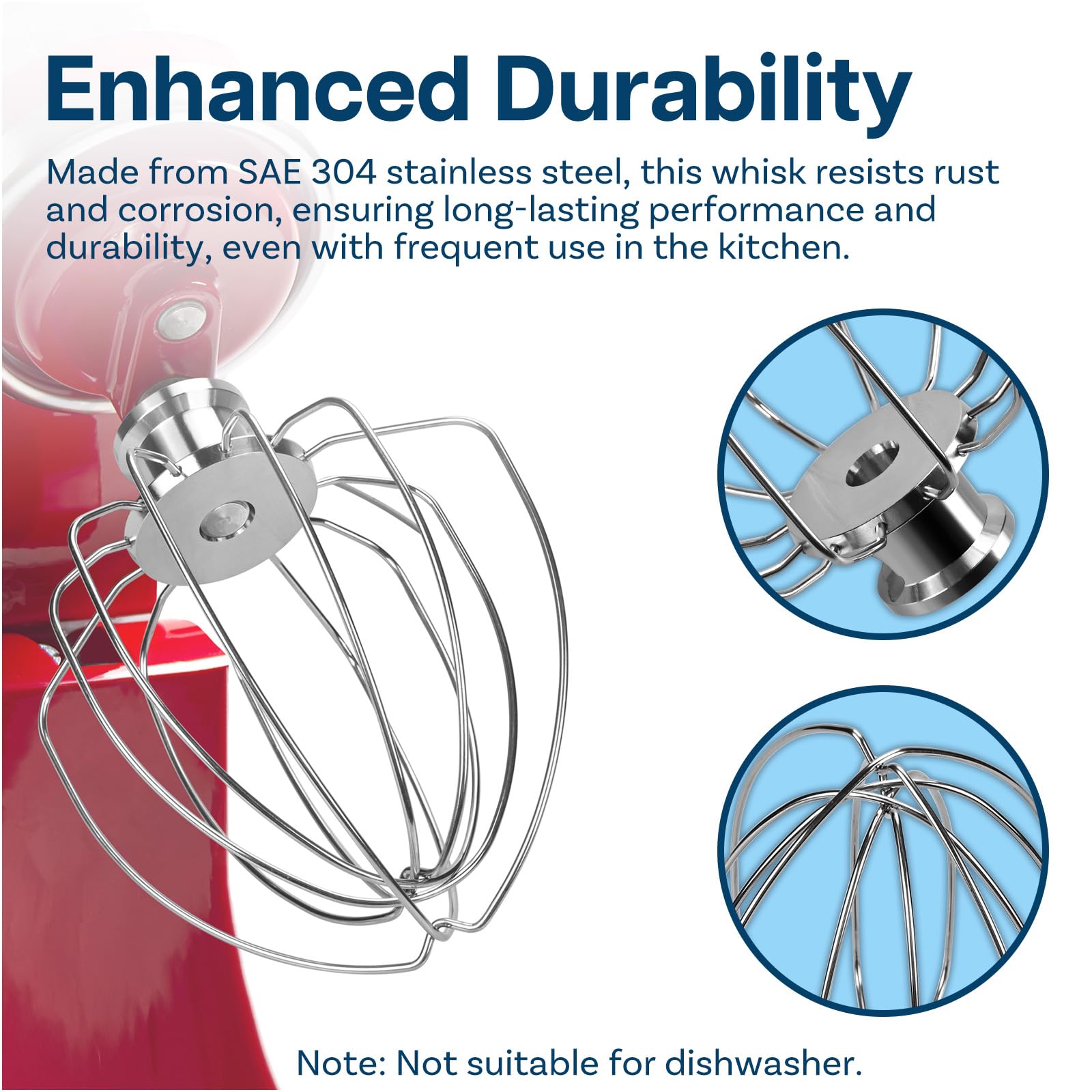 Enhanced Durability

Made from SAE 304 stainless steel, this whisk resists rust and corrosion, ensuring long-lasting performance and durability, even with frequent use in the kitchen.

Note: Not suitable for dishwasher.