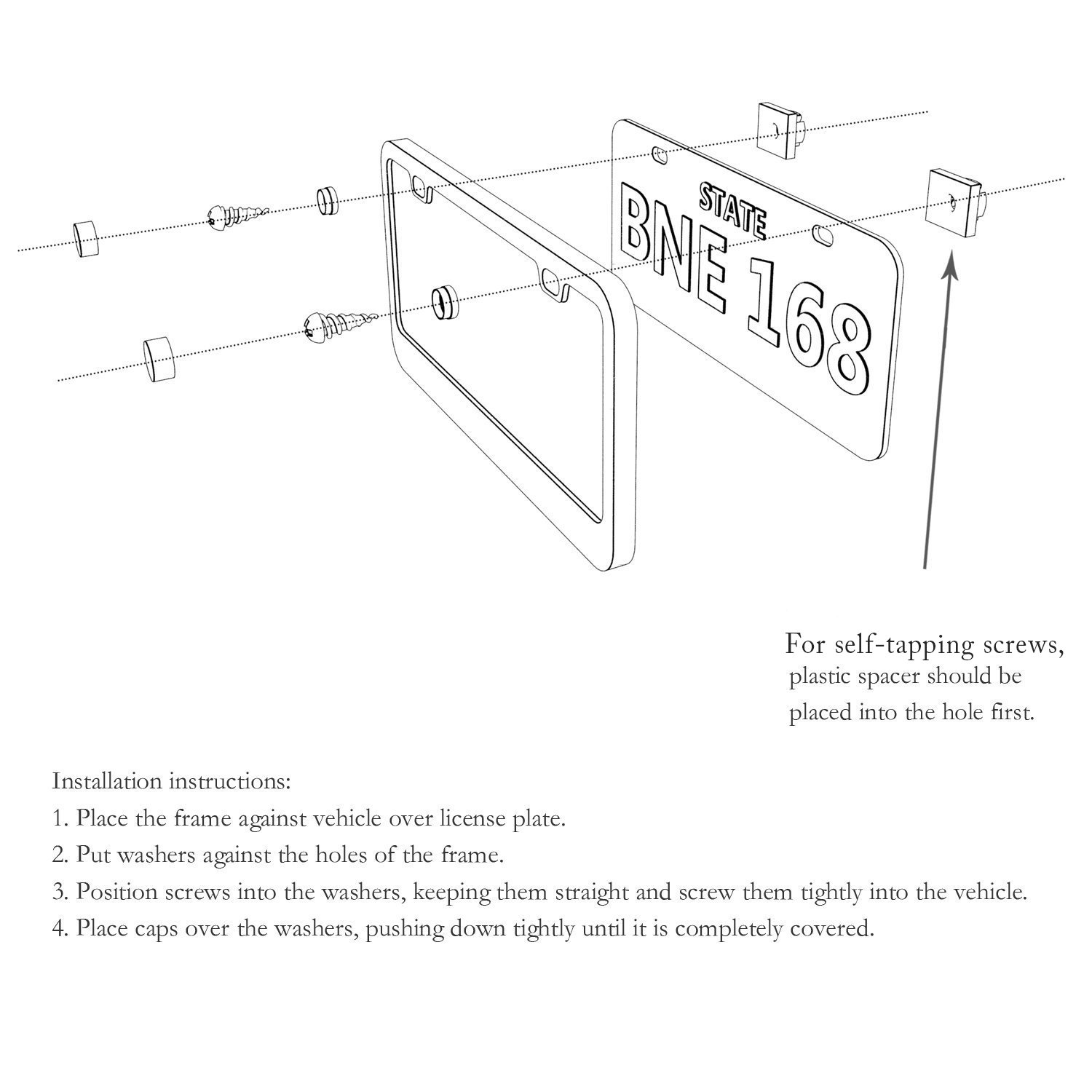 STATE
BNE 168

For self-tapping screws, plastic spacer should be placed into the hole first.

Installation instructions:

1. Place the frame against vehicle over license plate.

2. Put washers against the holes of the frame.

3. Position screws into the washers, keeping them straight and screw them tightly into the vehicle.

4. Place caps over the washers, pushing down tightly until it is completely covered.