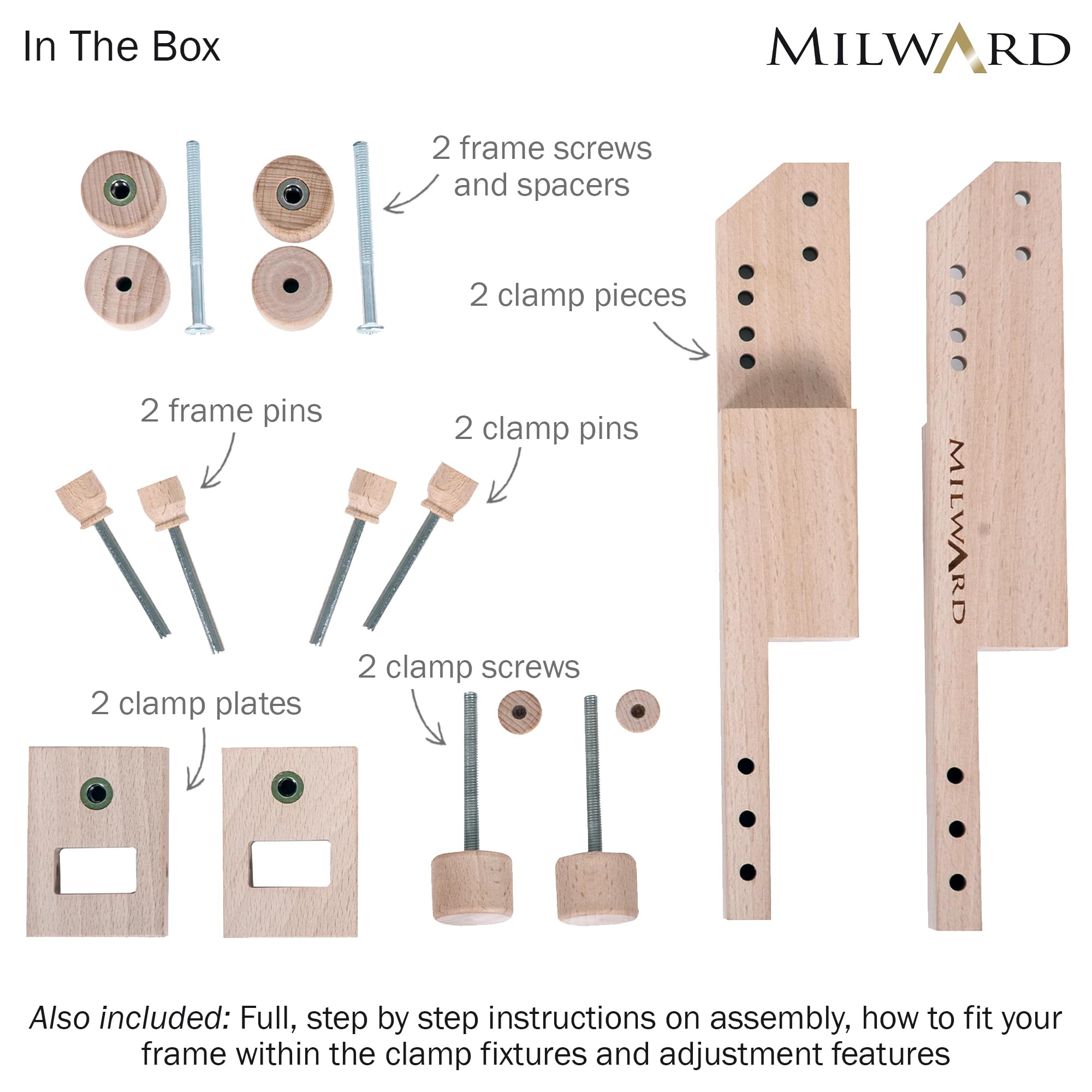 In The Box

MILWARD

2 frame screws and spacers

2 clamp pieces

2 frame pins

2 clamp pins

MILWARD

2 clamp screws

2 clamp plates

Also included: Full, step by step instructions on assembly, how to fit your frame within the clamp fixtures and adjustment features