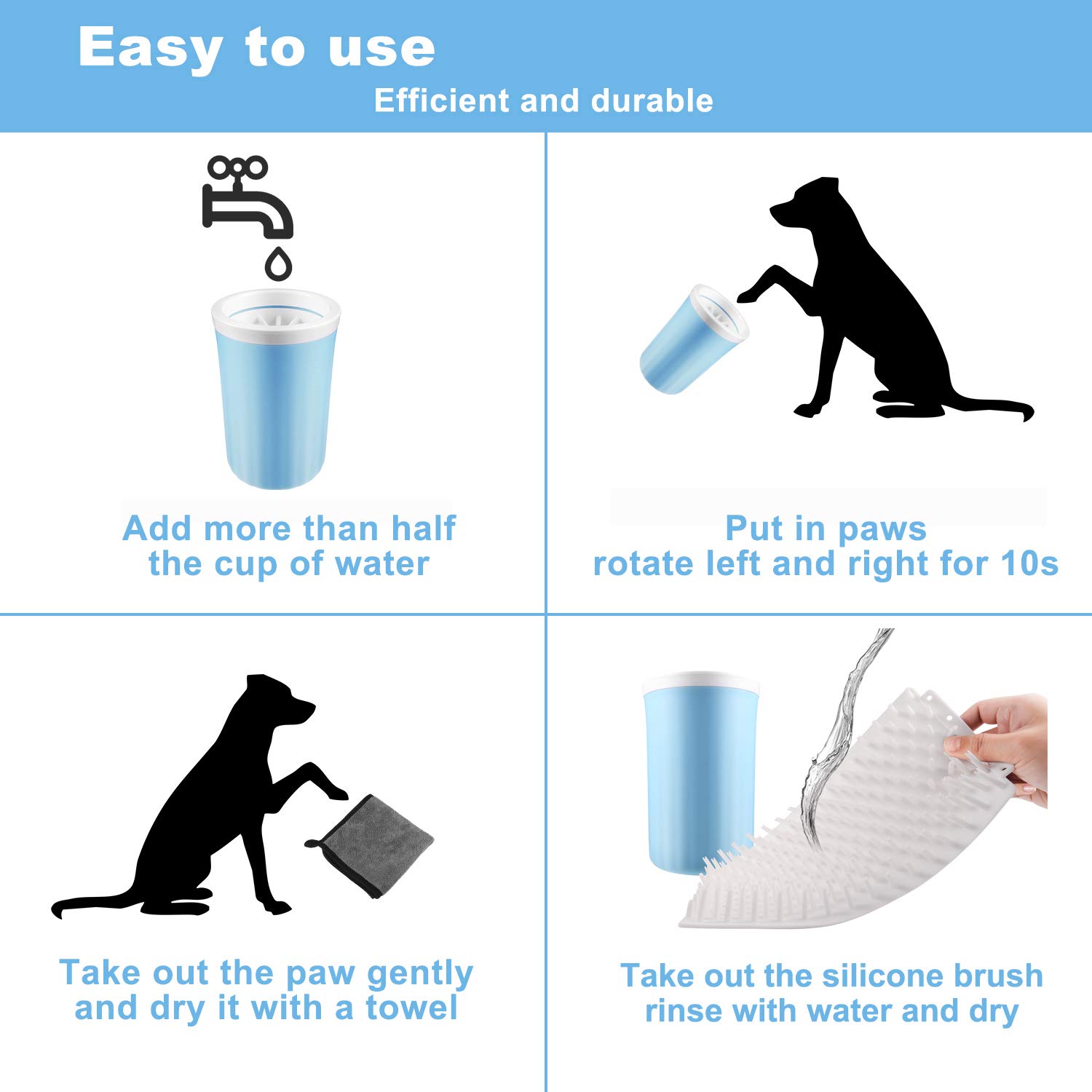 Easy to use
Efficient and durable

Add more than half the cup of water

Put in paws
rotate left and right for 10s

Take out the paw gently and dry it with a towel

Take out the silicone brush rinse with water and dry