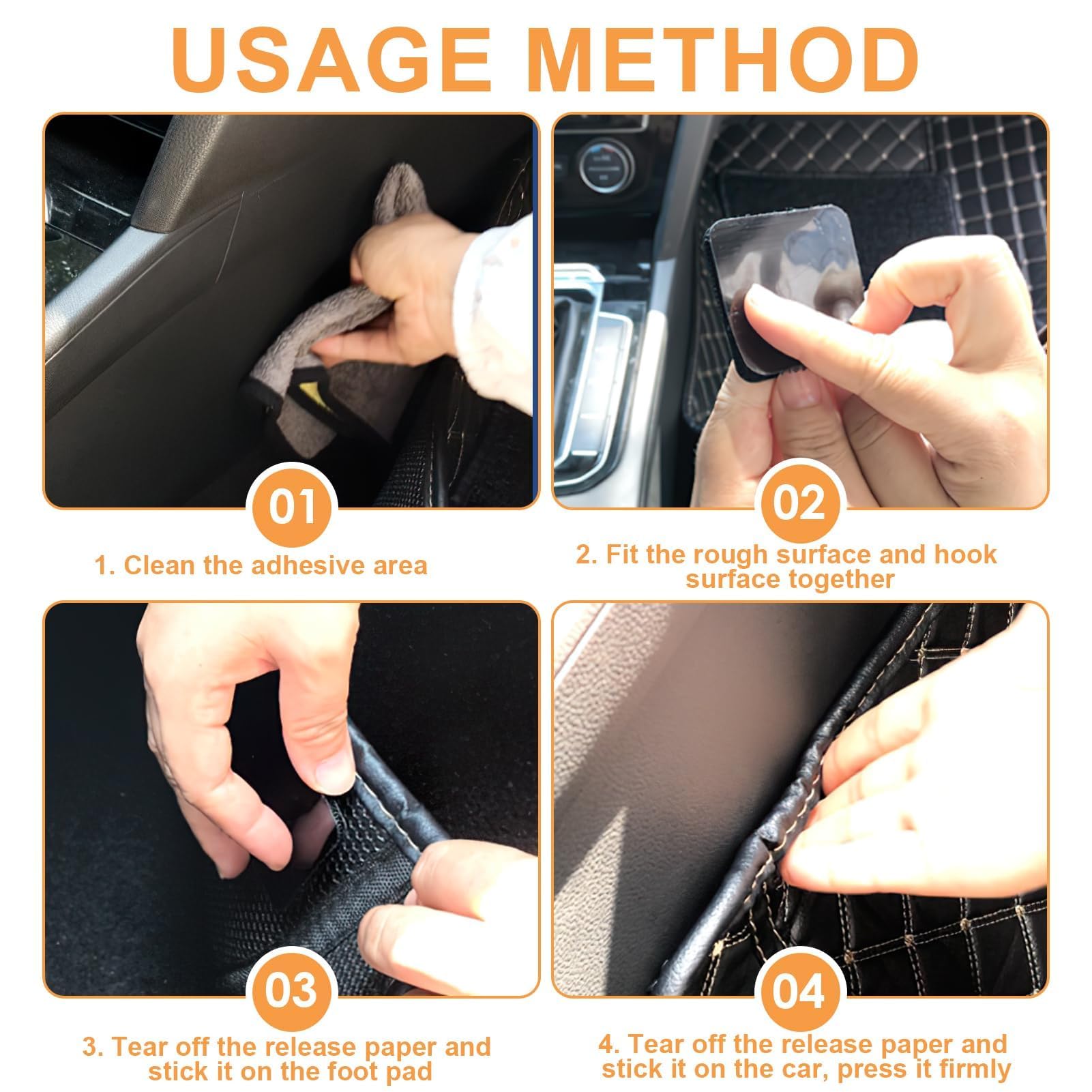 USAGE METHOD

01

1. Clean the adhesive area

02

2. Fit the rough surface and hook surface together

03

3. Tear off the release paper and stick it on the foot pad

04

4. Tear off the release paper and stick it on the car, press it firmly