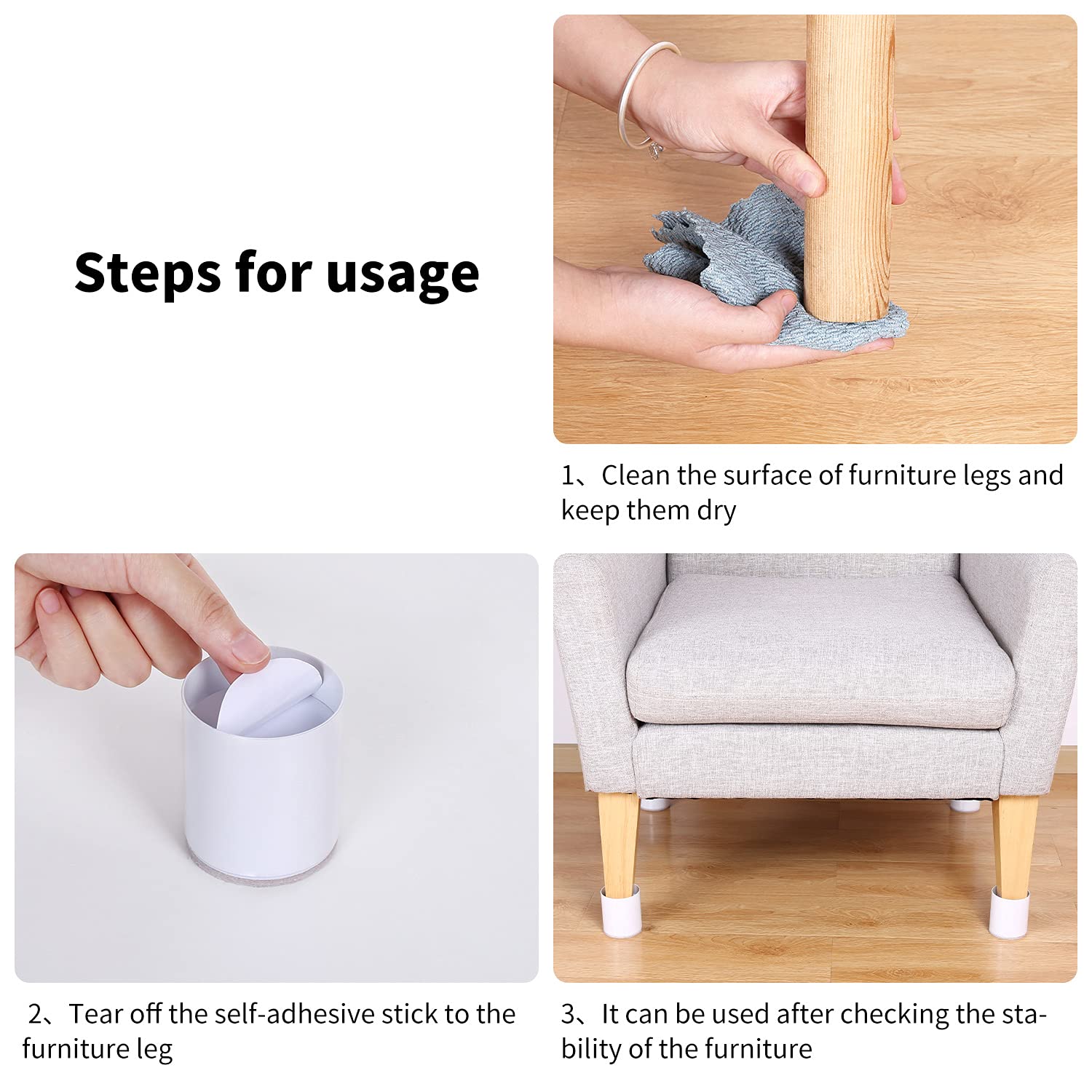 Steps for usage

1、Clean the surface of furniture legs and keep them dry

2、Tear off the self-adhesive stick to the furniture leg

3、It can be used after checking the stability of the furniture