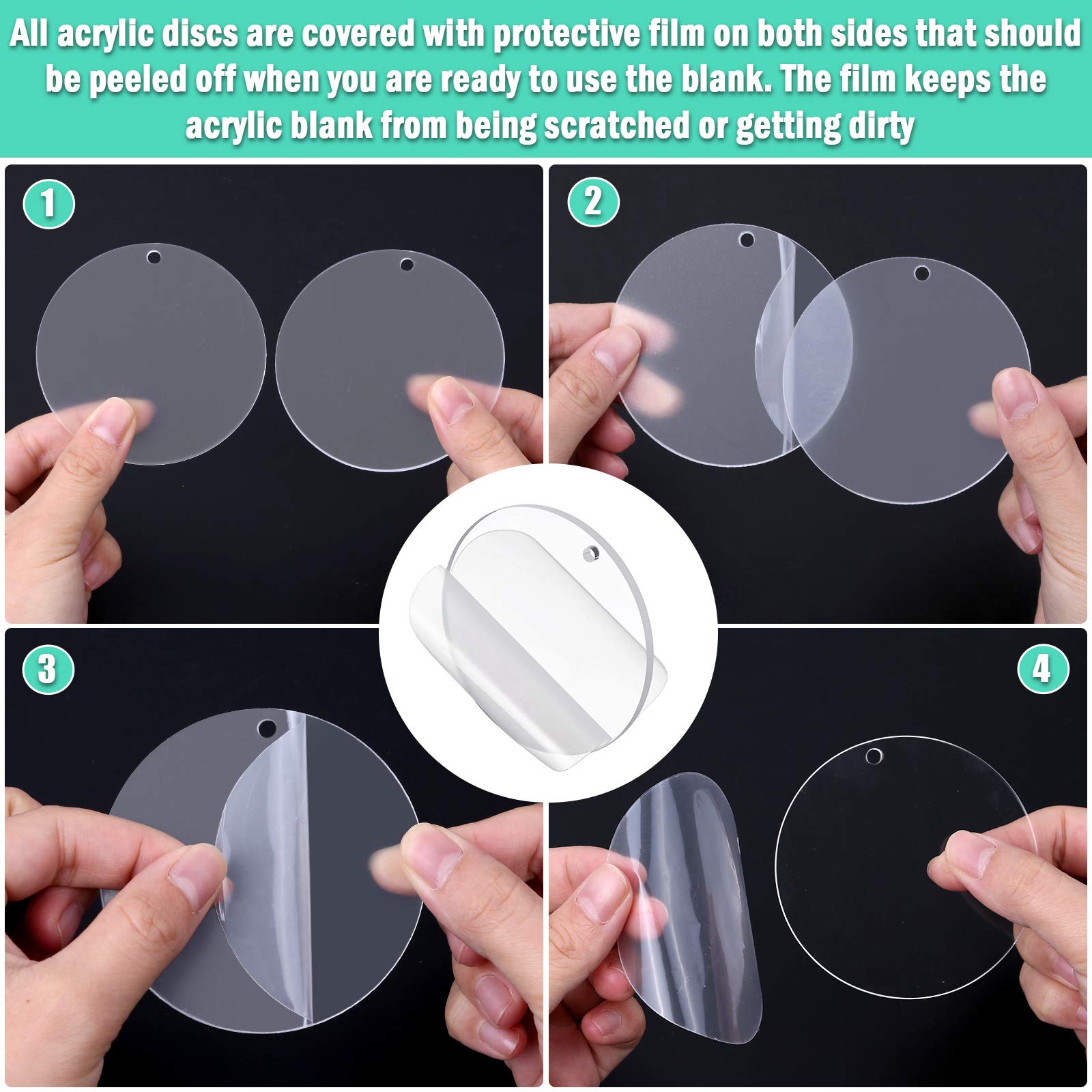 All acrylic discs are covered with protective film on both sides that should be peeled off when you are ready to use the blank. The film keeps the acrylic blank from being scratched or getting dirty

1

2

3

4