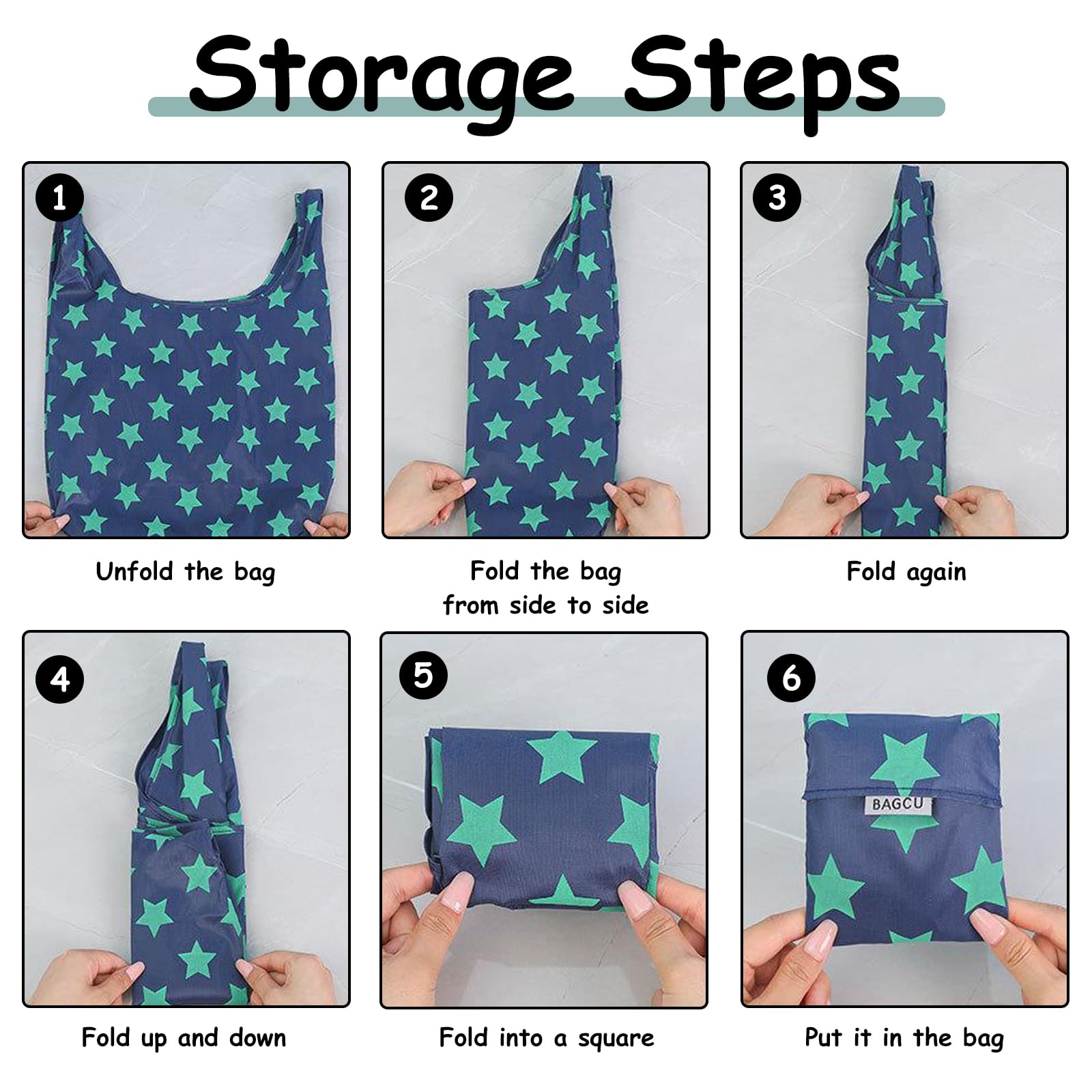 Storage Steps

1

Unfold the bag

2

Fold the bag from side to side

3

Fold again

4

Fold up and down

5

Fold into a square

6

BAGCU

Put it in the bag