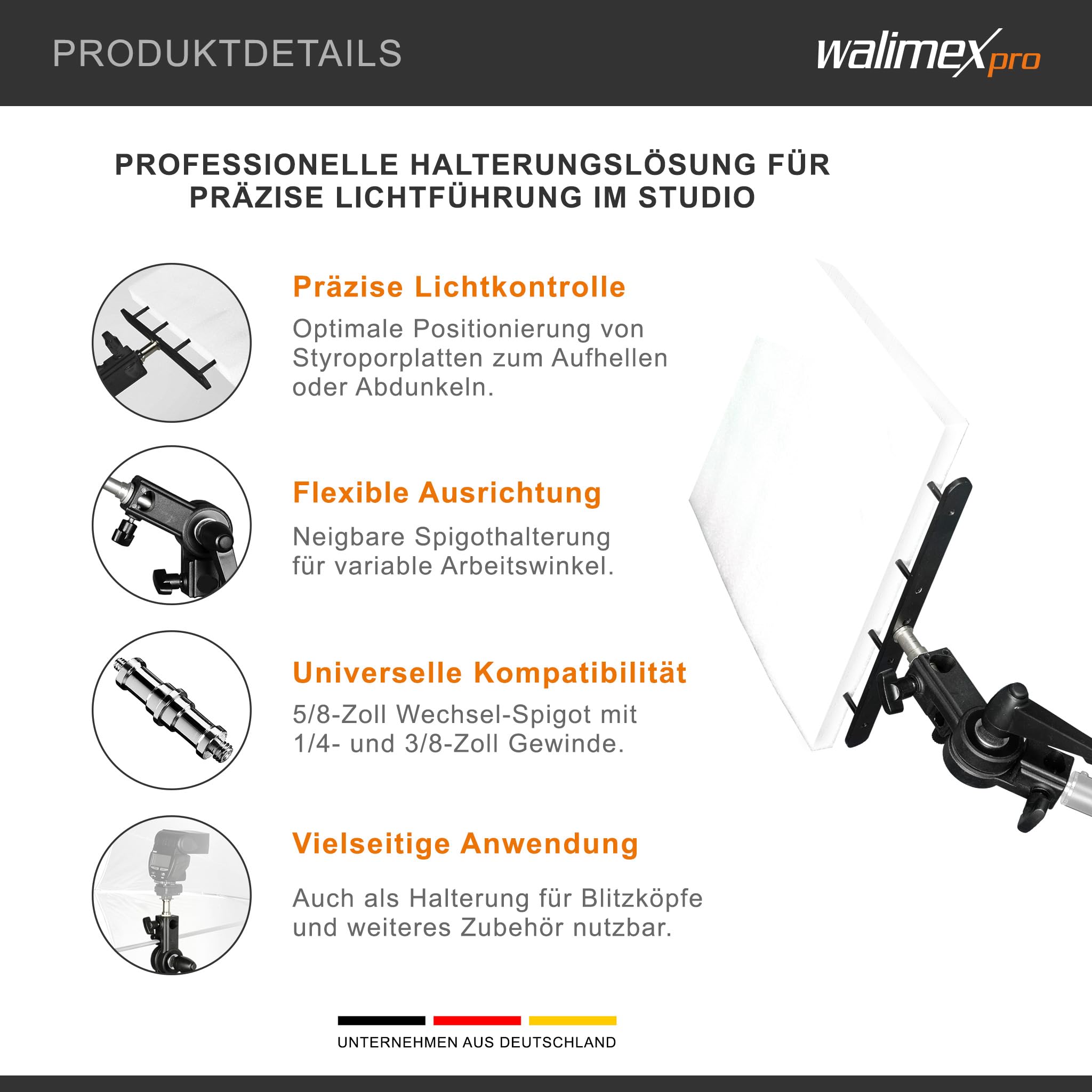 PRODUKTDETAILS

walimex pro

PROFESSIONELLE HALTERUNGSLÖSUNG FÜR PRÄZISE LICHTFÜHRUNG IM STUDIO

Präzise Lichtkontrolle

Optimale Positionierung von Styroporplatten zum Aufhellen oder Abdunkeln.

Flexible Ausrichtung

Neigbare Spigothalterung für variable Arbeitswinkel.

Universelle Kompatibilität

5/8-Zoll Wechsel-Spigot mit 1/4- und 3/8-Zoll Gewinde.

Vielseitige Anwendung

Auch als Halterung für Blitzköpfe und weiteres Zubehör nutzbar.

UNTERNEHMEN AUS DEUTSCHLAND