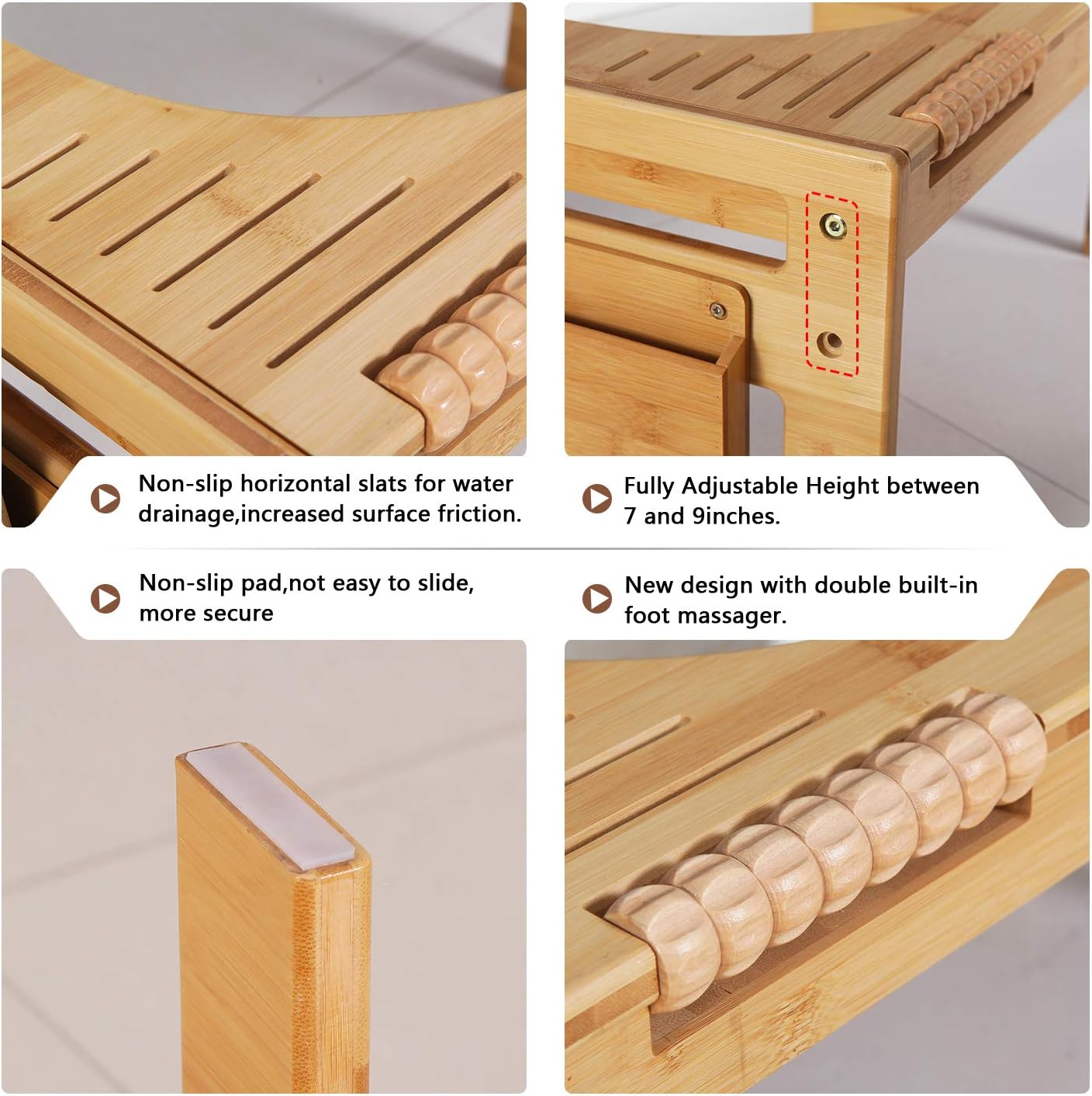 Non-slip horizontal slats for water drainage,increased surface friction.

Fully Adjustable Height between 7 and 9inches.

Non-slip pad,not easy to slide, more secure

New design with double built-in foot massager.