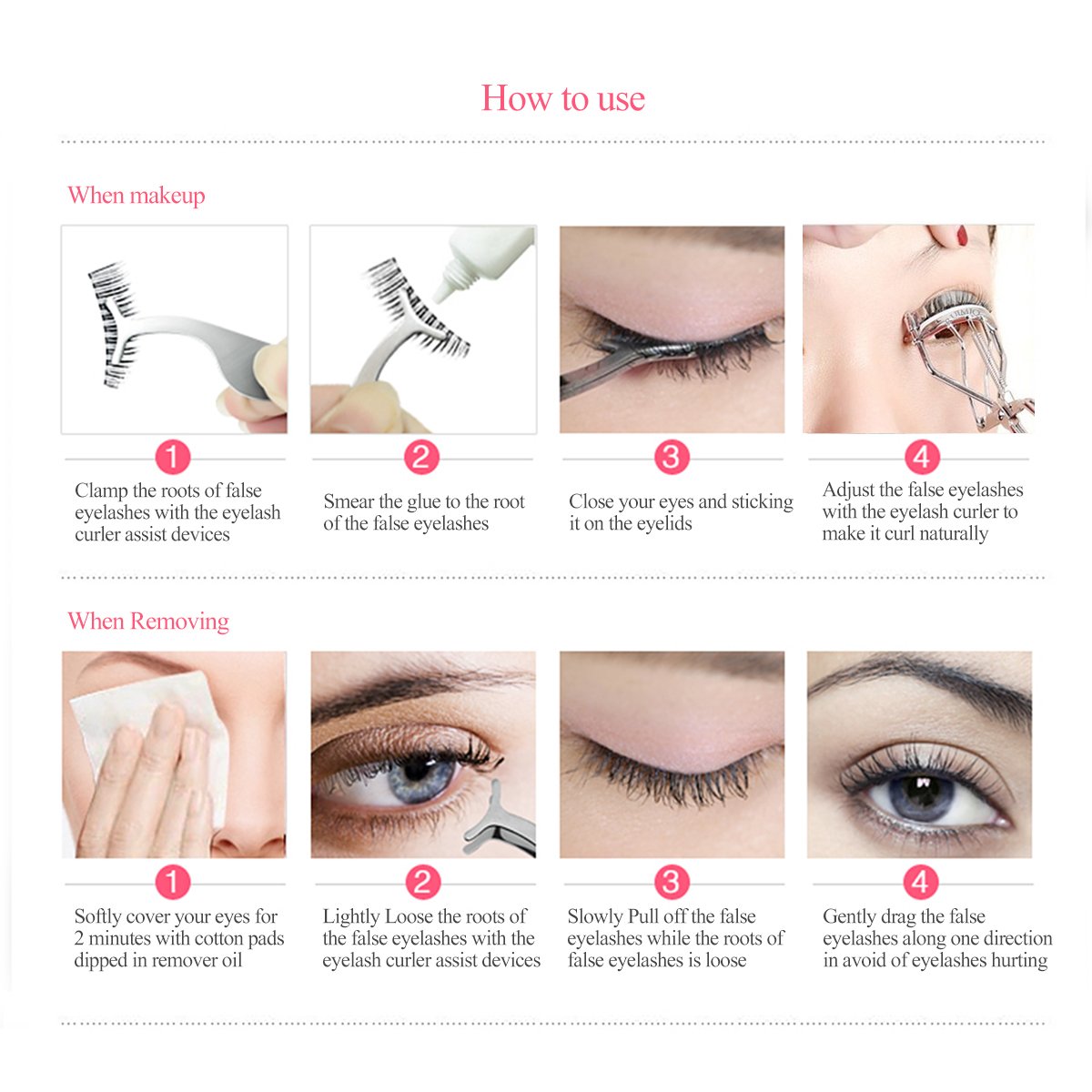 How to use

When makeup

1
Clamp the roots of false eyelashes with the eyelash curler assist devices

2
Smear the glue to the root of the false eyelashes

3
Close your eyes and sticking it on the eyelids

4
Adjust the false eyelashes with the eyelash curler to make it curl naturally

When Removing

1
Softly cover your eyes for 2 minutes with cotton pads dipped in remover oil

2
Lightly Loose the roots of the false eyelashes with the eyelash curler assist devices

3
Slowly Pull off the false eyelashes while the roots of false eyelashes is loose

4
Gently drag the false eyelashes along one direction in avoid of eyelashes hurting