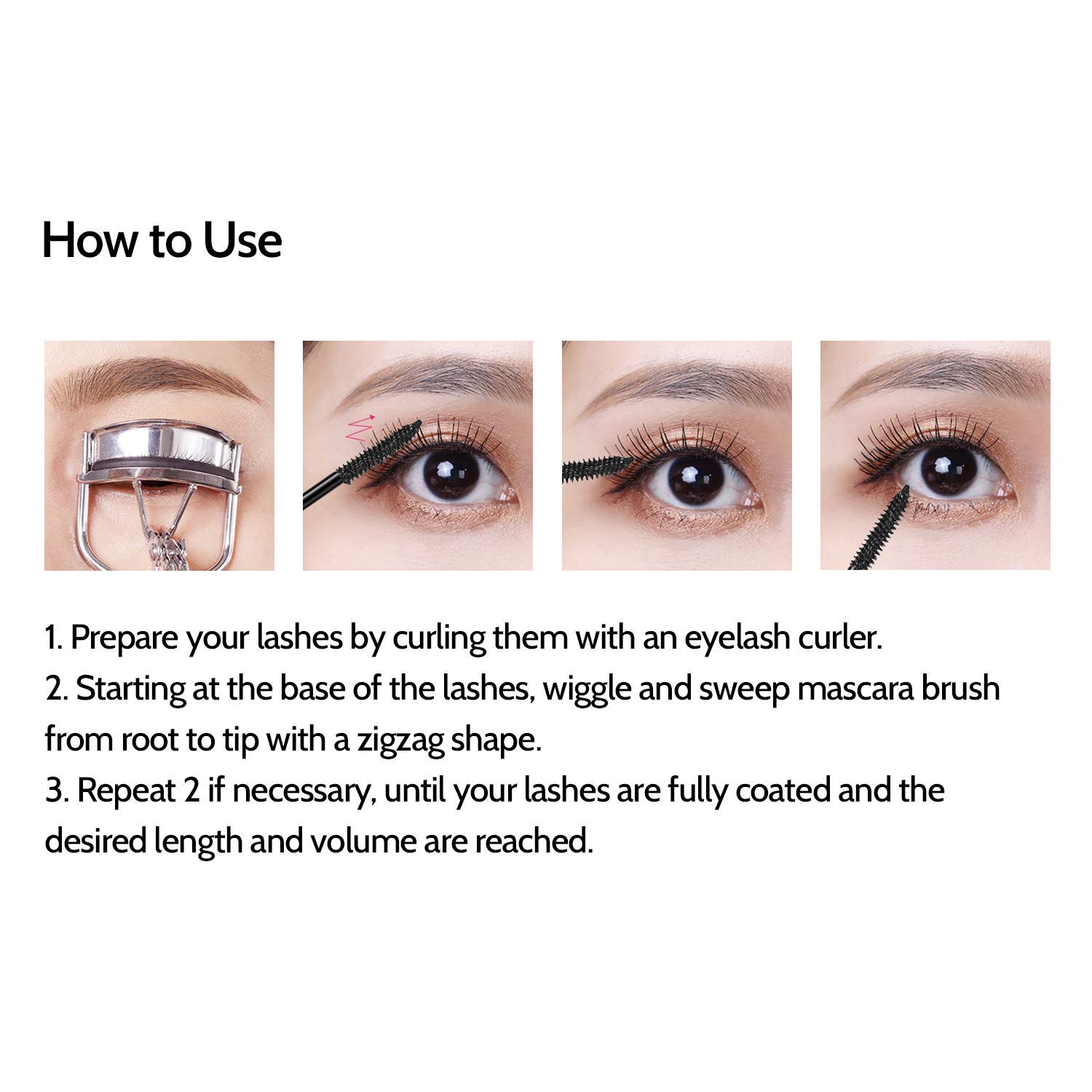 How to Use

1. Prepare your lashes by curling them with an eyelash curler.
2. Starting at the base of the lashes, wiggle and sweep mascara brush from root to tip with a zigzag shape.
3. Repeat 2 if necessary, until your lashes are fully coated and the desired length and volume are reached.