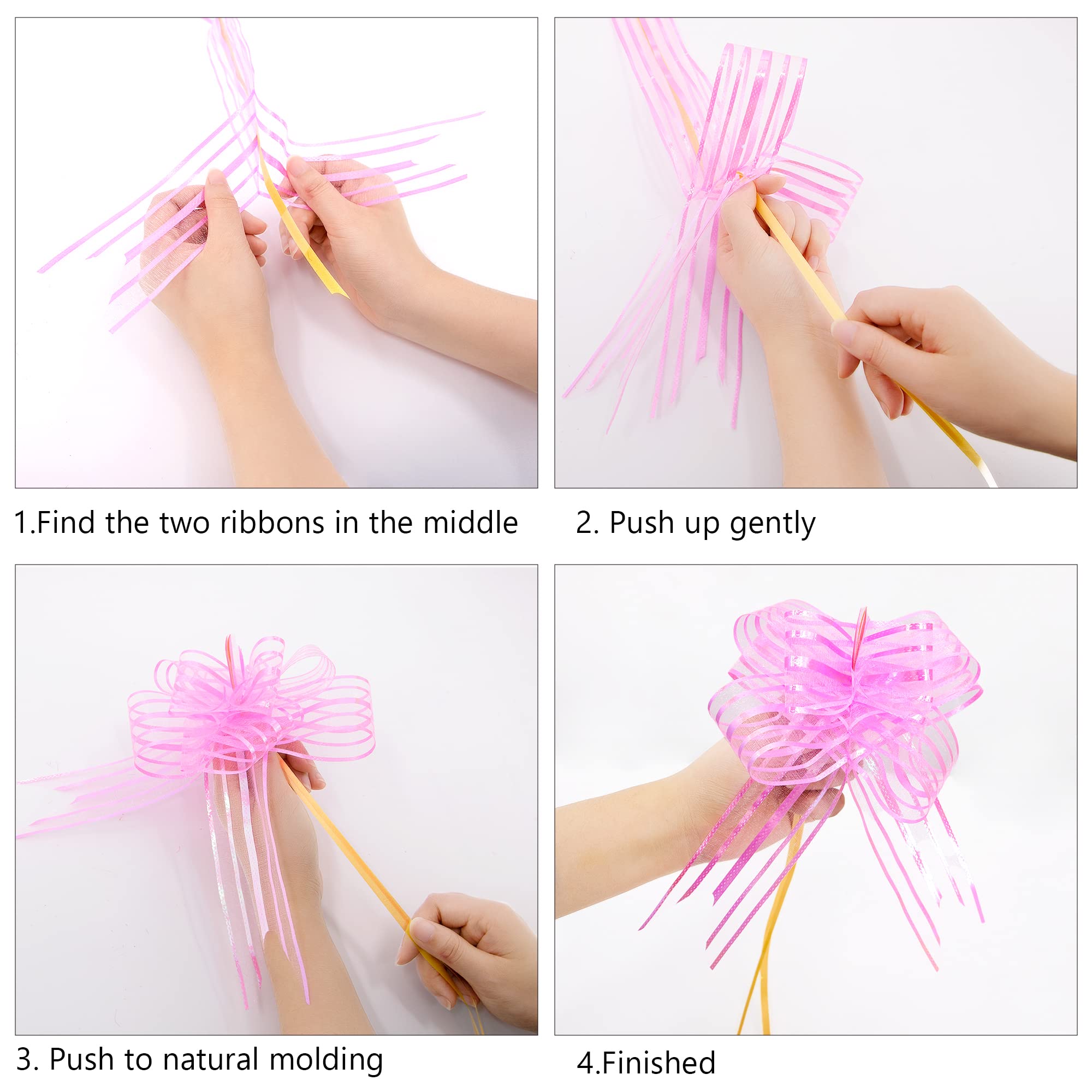 1.Find the two ribbons in the middle

2. Push up gently

3. Push to natural molding

4.Finished