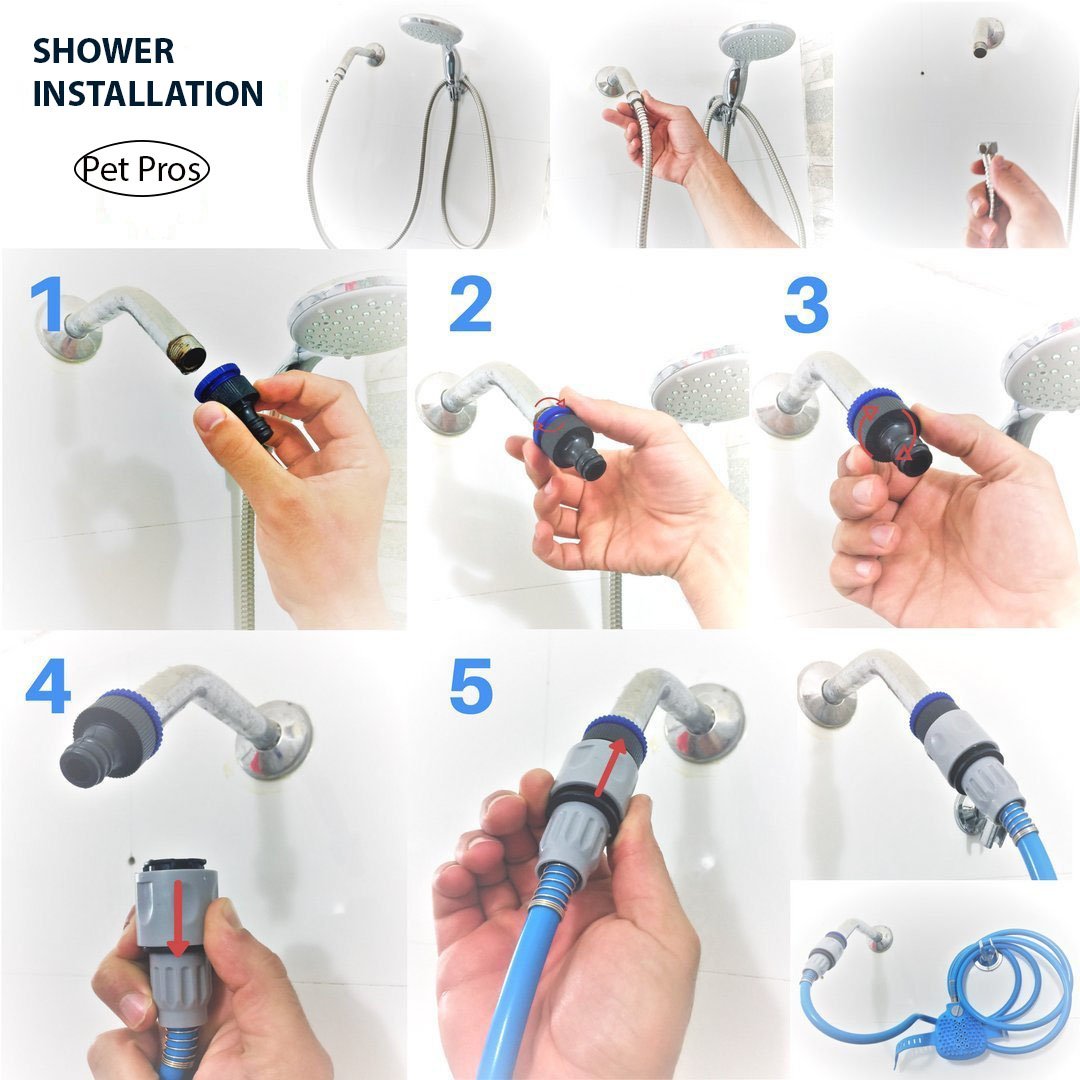 SHOWER INSTALLATION

Pet Pros

1

2

3

4

5