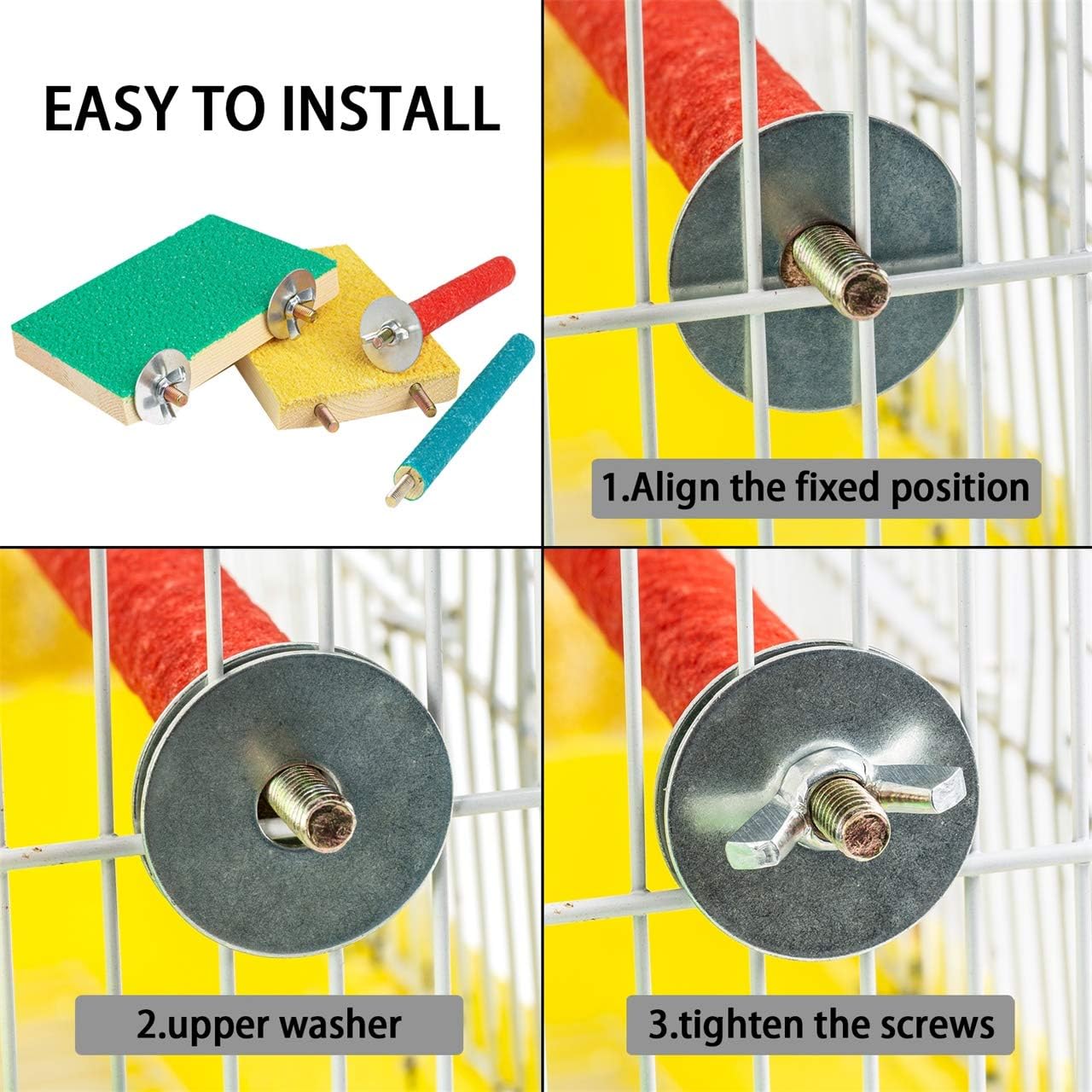 EASY TO INSTALL

1.Align the fixed position

2.upper washer

3.tighten the screws