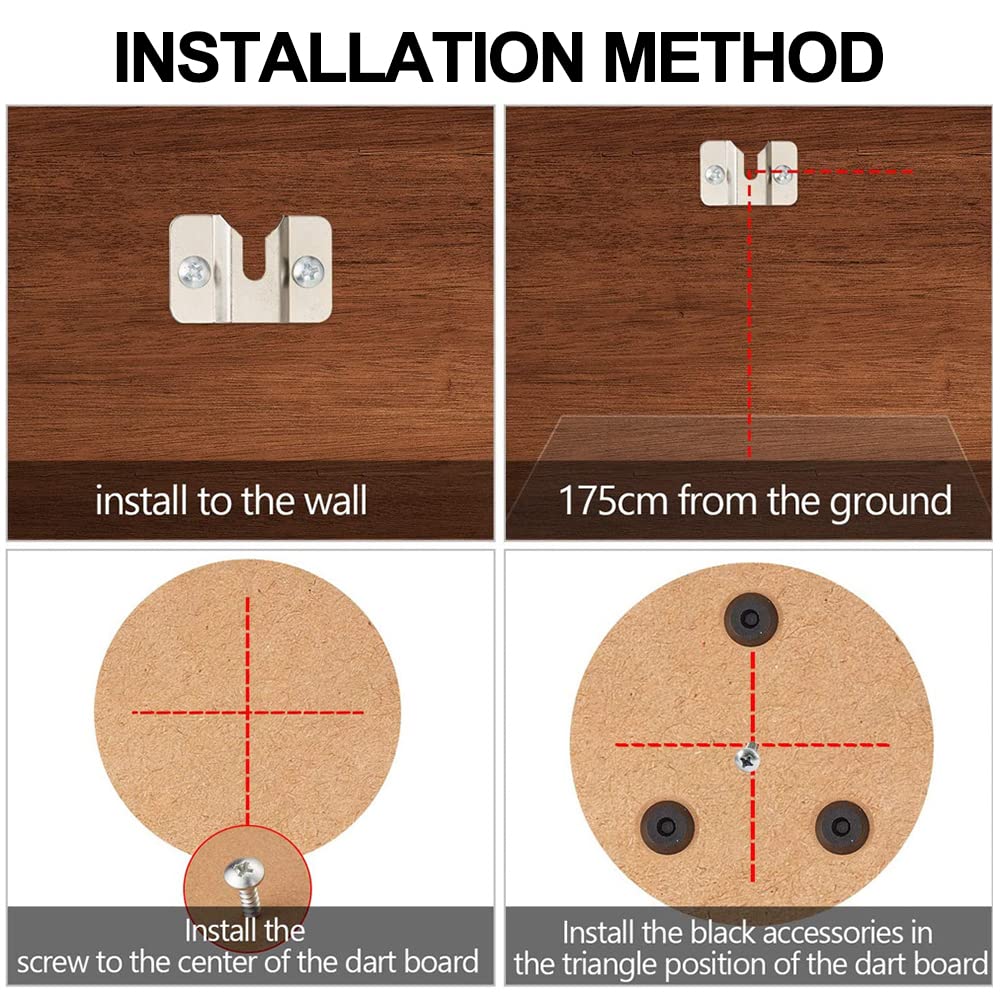 INSTALLATION METHOD

install to the wall

175cm from the ground

Install the screw to the center of the dart board

Install the black accessories in the triangle position of the dart board