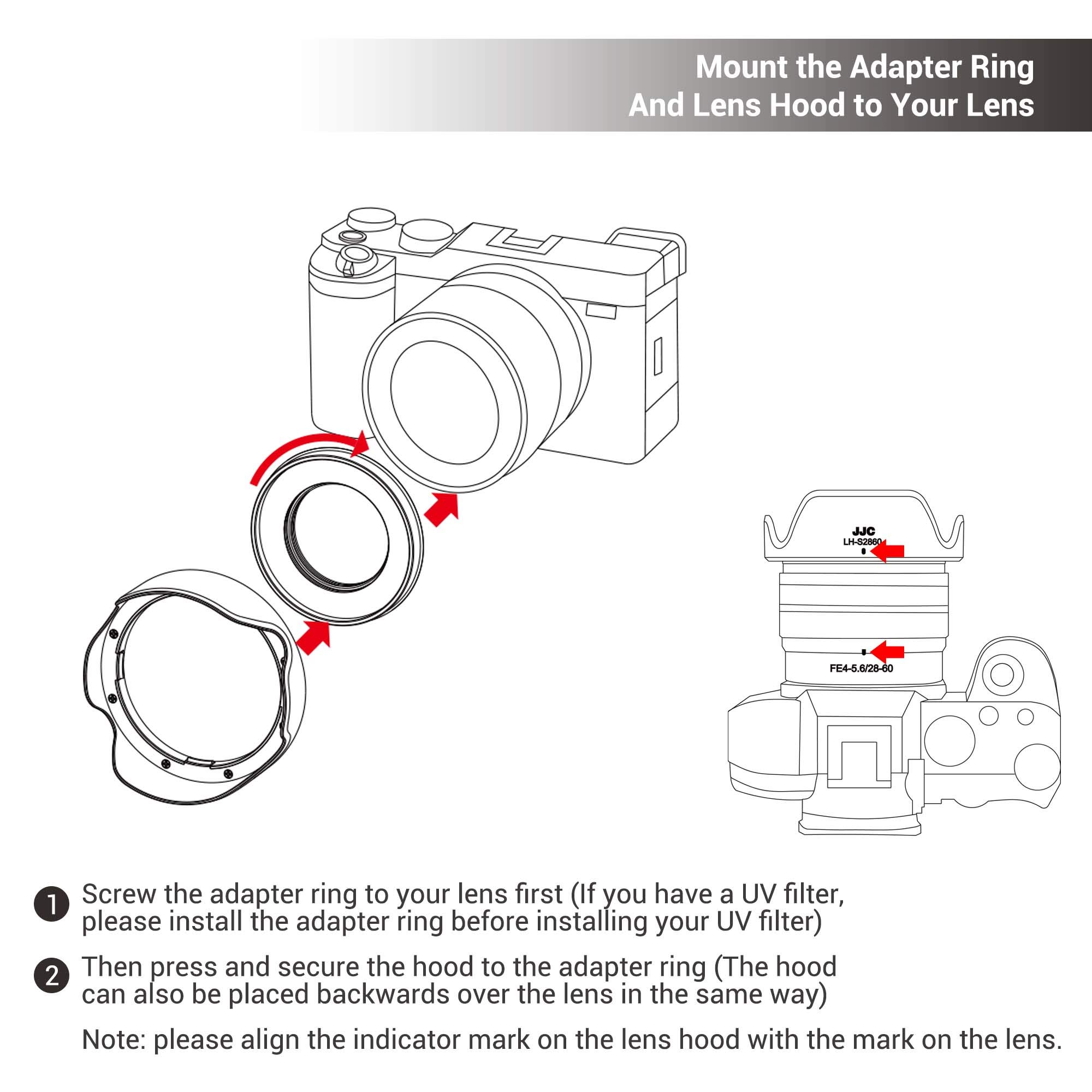 Mount the Adapter Ring
And Lens Hood to Your Lens

JJC
LH-S2860

FE4-5.6/28-60

1 Screw the adapter ring to your lens first (If you have a UV filter, please install the adapter ring before installing your UV filter)

2 Then press and secure the hood to the adapter ring (The hood can also be placed backwards over the lens in the same way)

Note: please align the indicator mark on the lens hood with the mark on the lens.