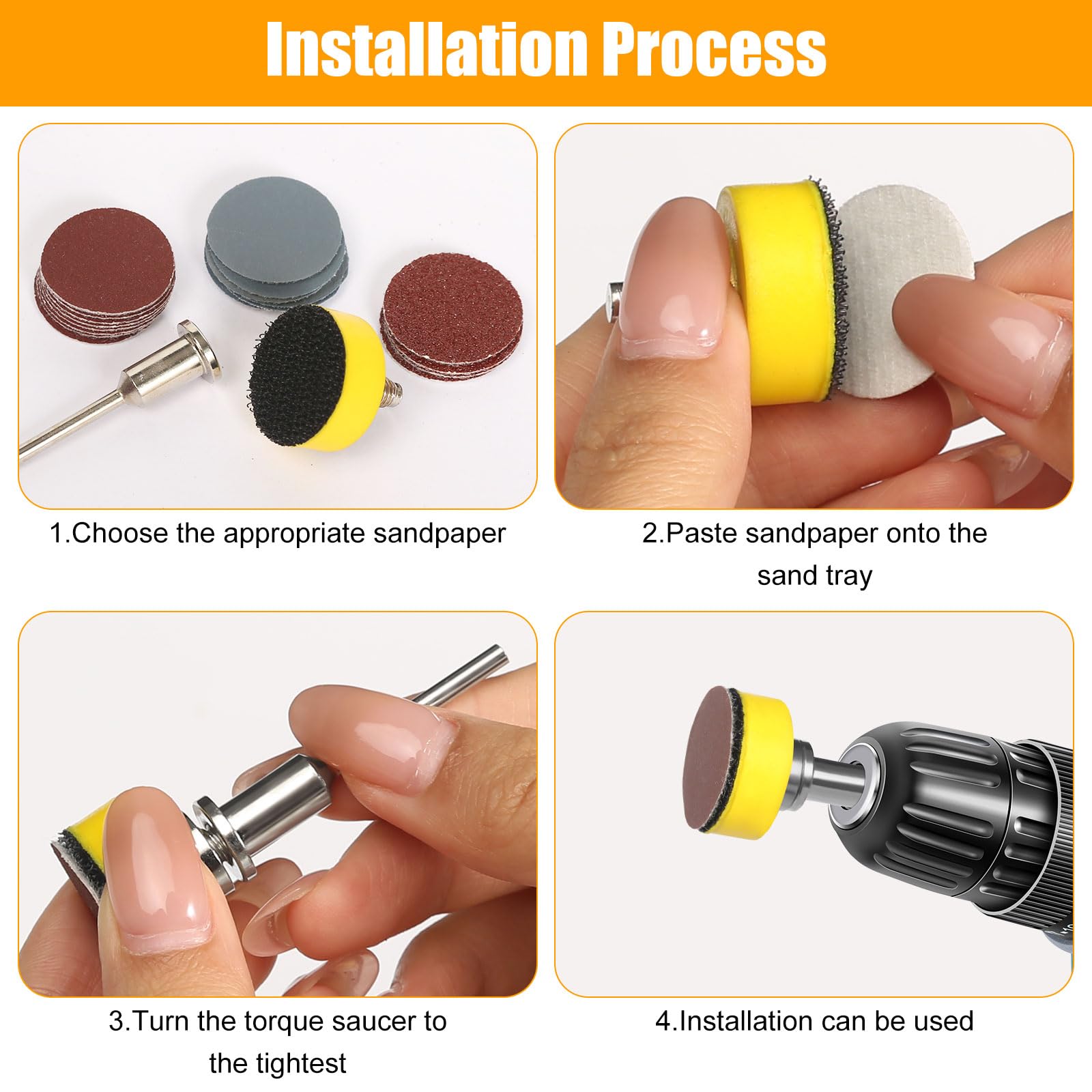 Installation Process

1.Choose the appropriate sandpaper

2.Paste sandpaper onto the sand tray

3.Turn the torque saucer to the tightest

4.Installation can be used