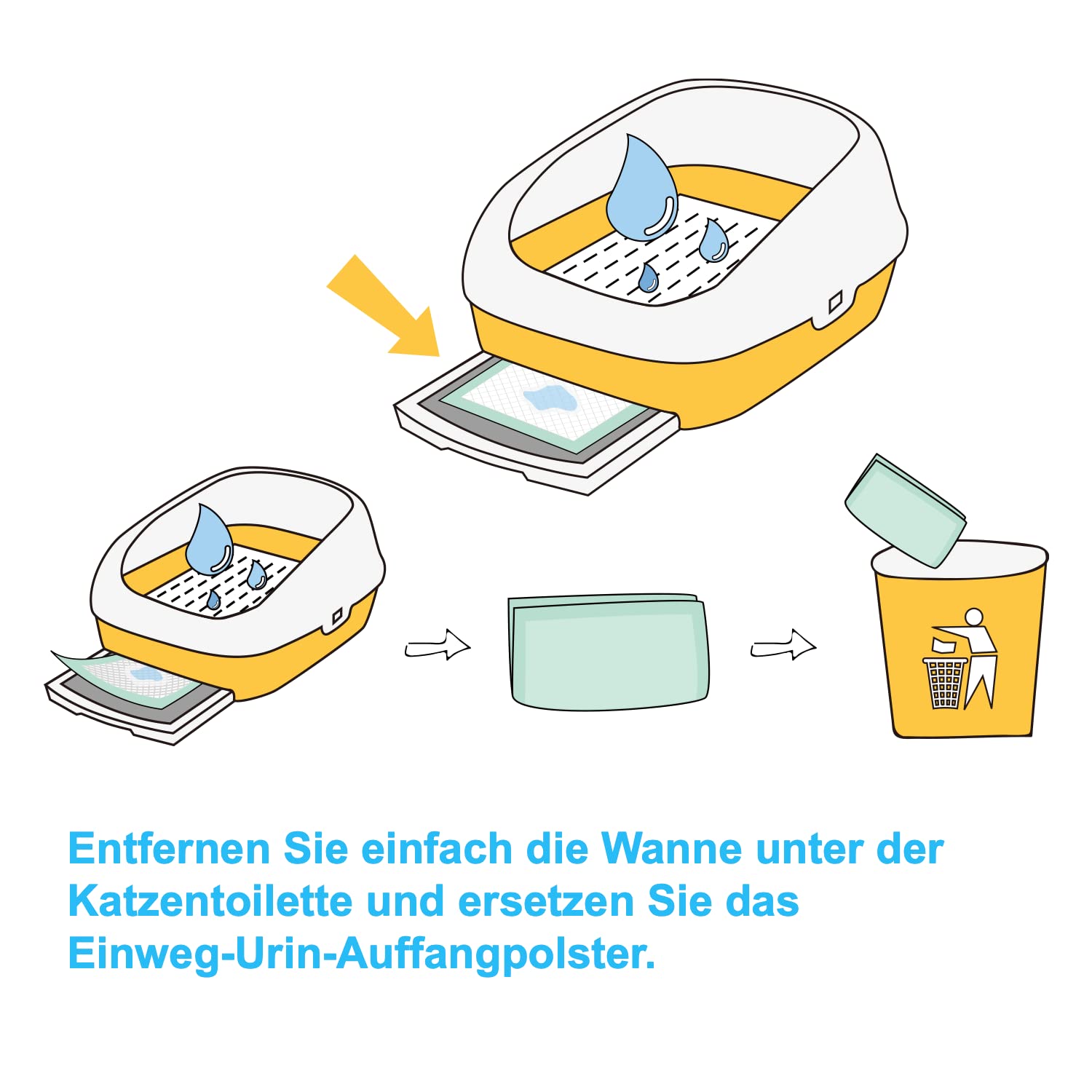 Entfernen Sie einfach die Wanne unter der Katzentoilette und ersetzen Sie das Einweg-Urin-Auffangpolster.