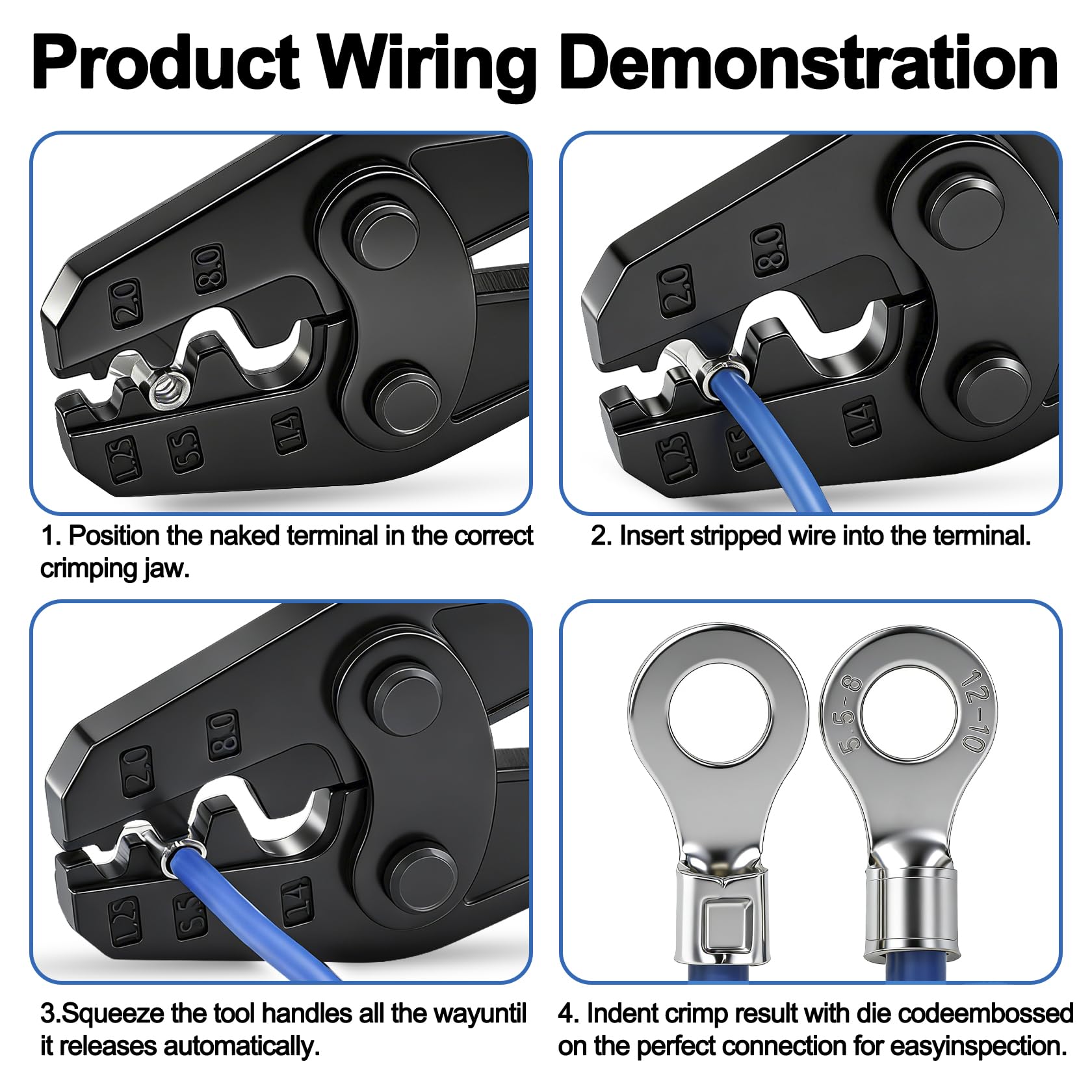 Product Wiring Demonstration

2.0 8.0 1.25 5.5 14

1. Position the naked terminal in the correct crimping jaw.

2.0 8.0 1.25 5.5 14

2. Insert stripped wire into the terminal.

2.0 8.0 1.25 5.5 14

3.Squeeze the tool handles all the wayuntil it releases automatically.

5.5-8 12-10

4. Indent crimp result with die codeembossed on the perfect connection for easyinspection.