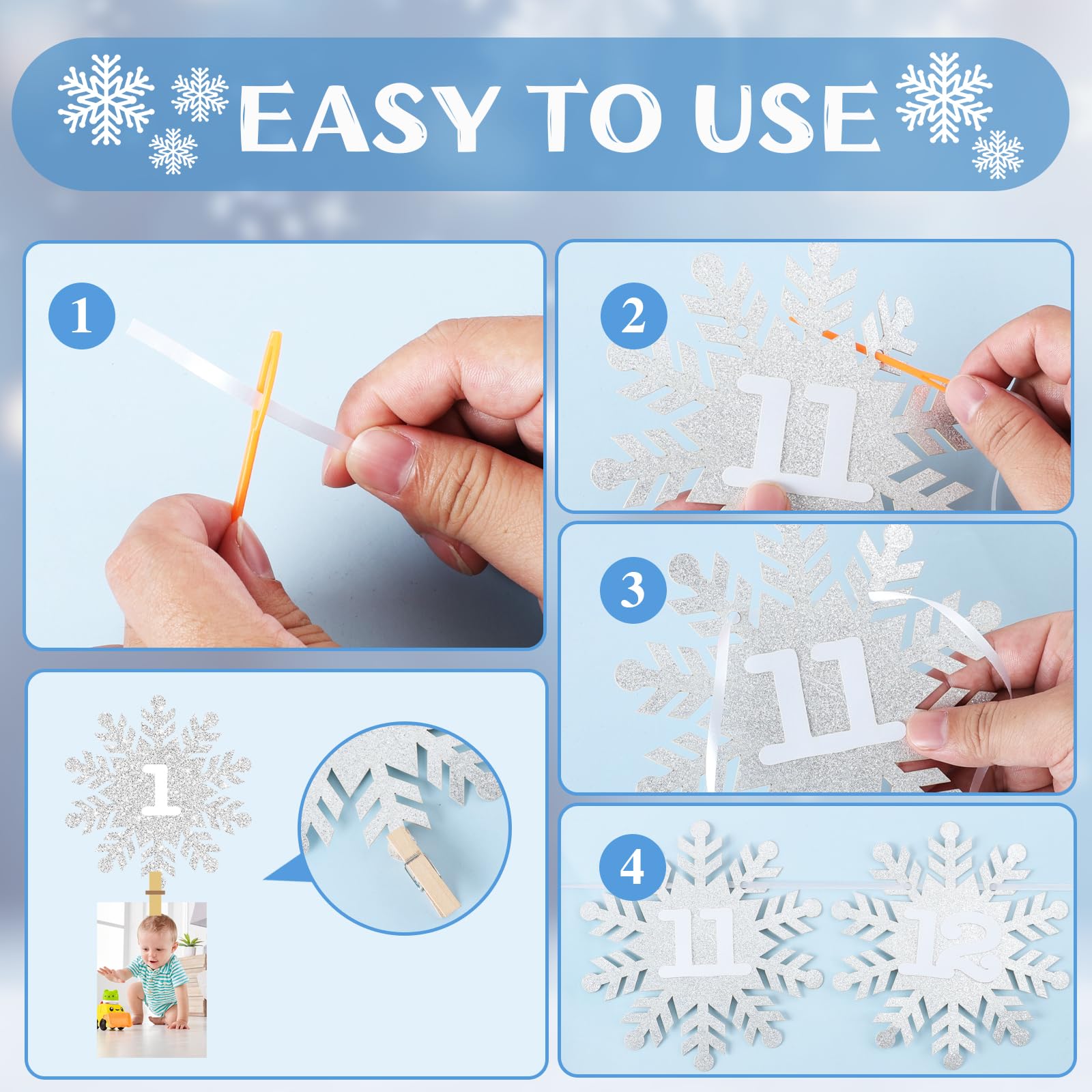 EASY TO USE

1

2

11

3

11

1

4

11

12