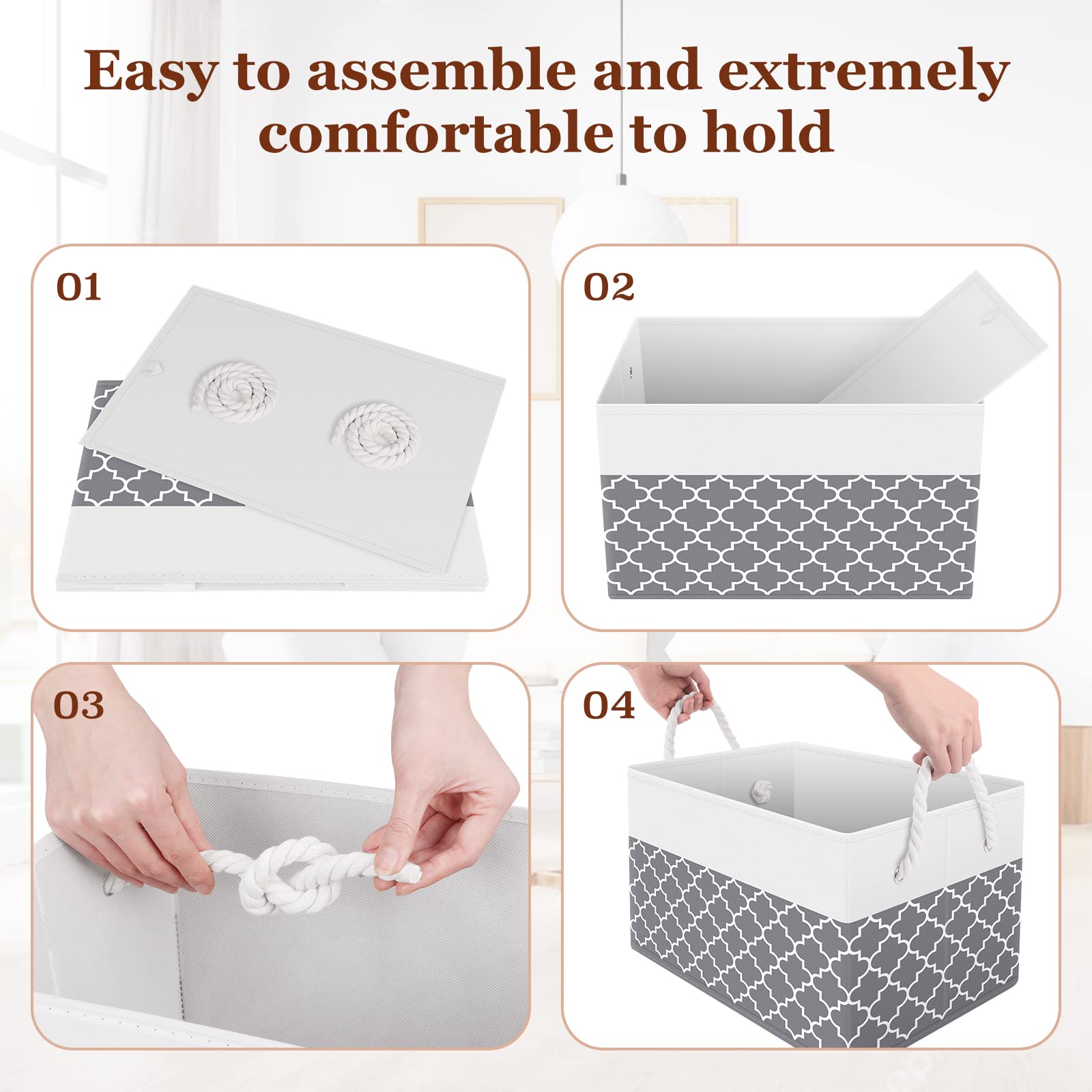 Easy to assemble and extremely comfortable to hold

01

02

03

04