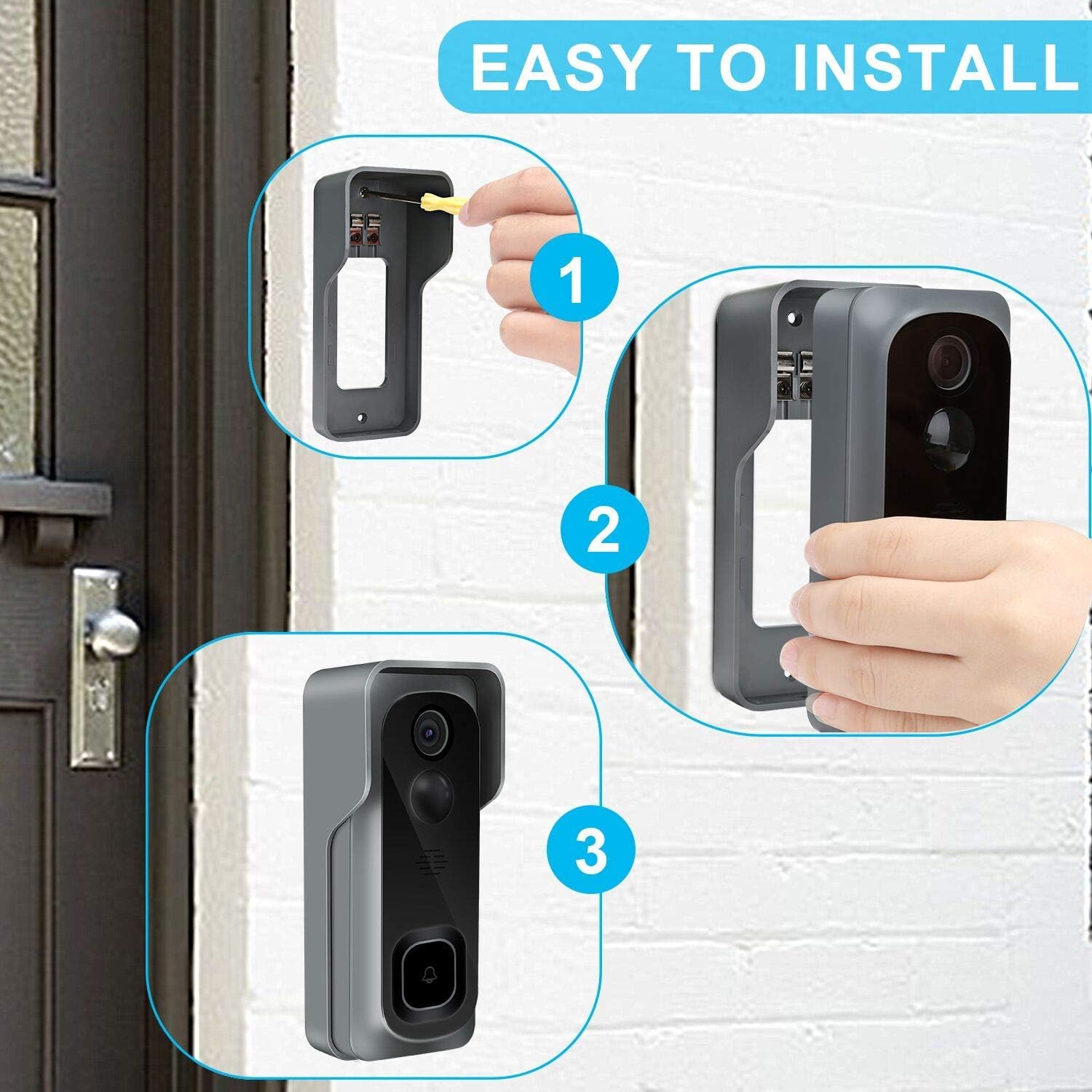 EASY TO INSTALL

1

2

3