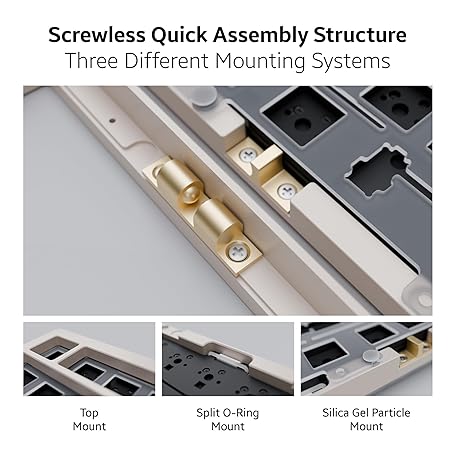 Screwless Quick Assembly Structure
Three Different Mounting Systems

Top Mount

Split O-Ring Mount

Silica Gel Particle Mount