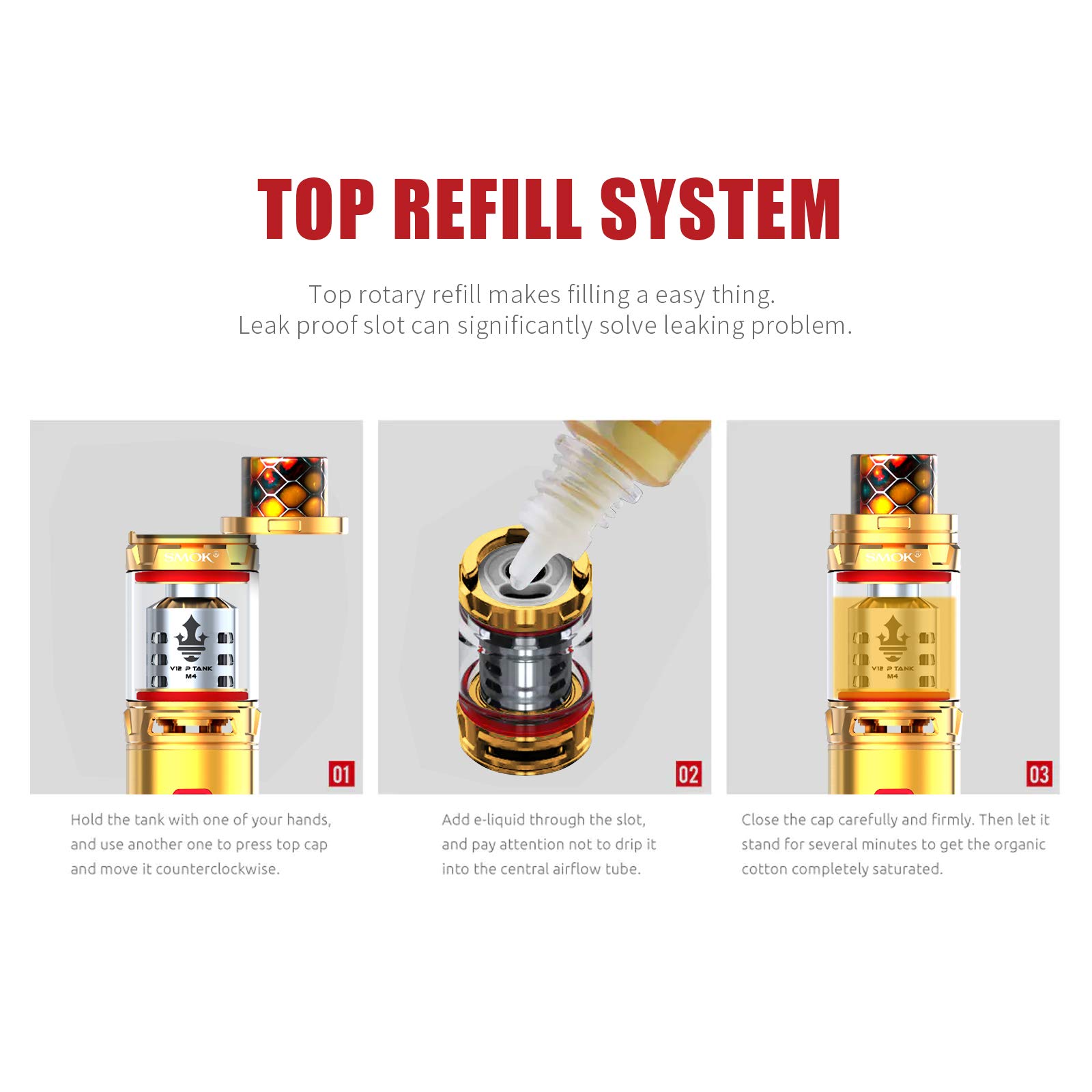 TOP REFILL SYSTEM

Top rotary refill makes filling a easy thing.
Leak proof slot can significantly solve leaking problem.

SMOK

V12 P TANK
M4

01

Hold the tank with one of your hands, and use another one to press top cap and move it counterclockwise.

02

Add e-liquid through the slot, and pay attention not to drip it into the central airflow tube.

SMOK

V12 P TANK
M4

03

Close the cap carefully and firmly. Then let it stand for several minutes to get the organic cotton completely saturated.