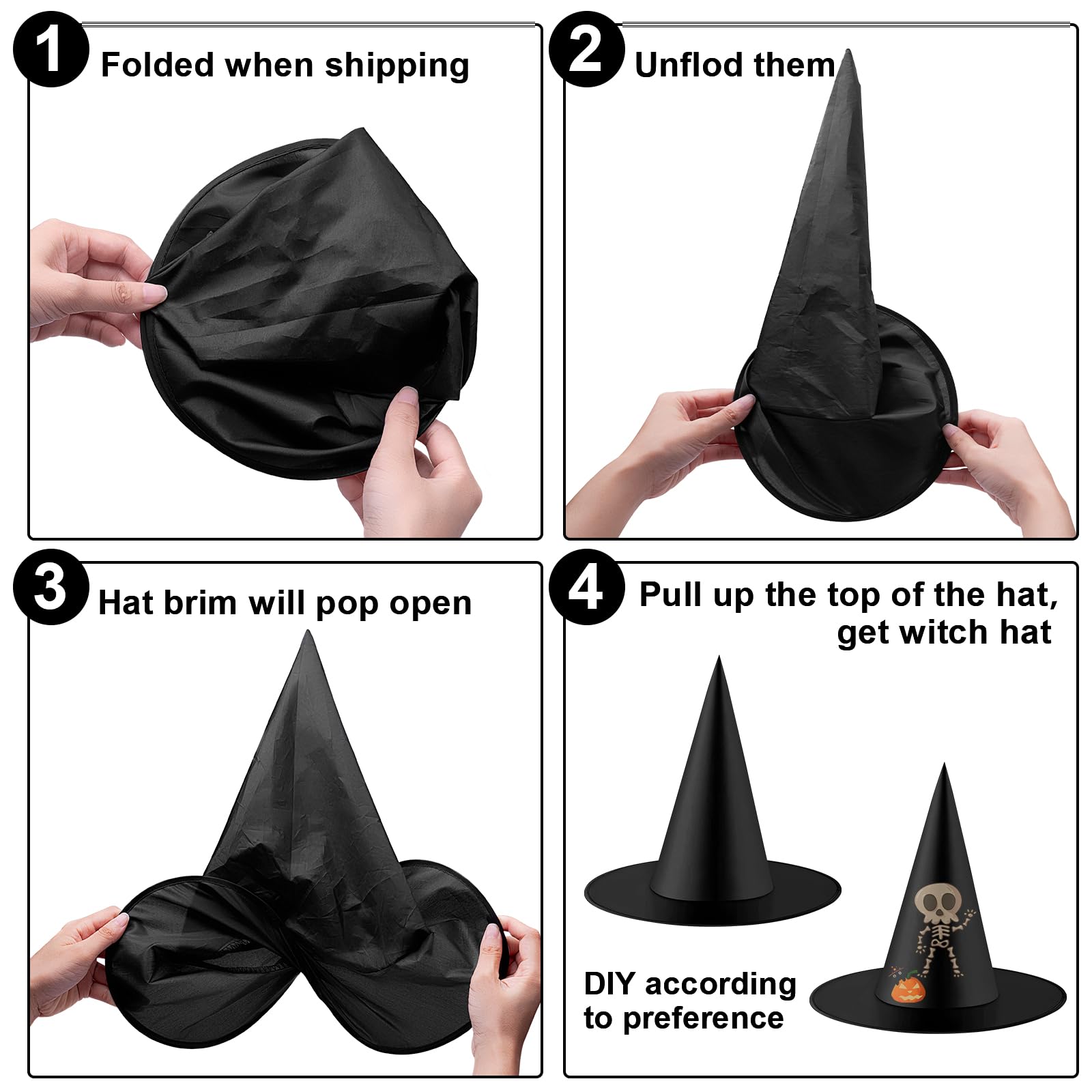 1 Folded when shipping

2 Unflod them

3 Hat brim will pop open

4 Pull up the top of the hat, get witch hat

DIY according to preference