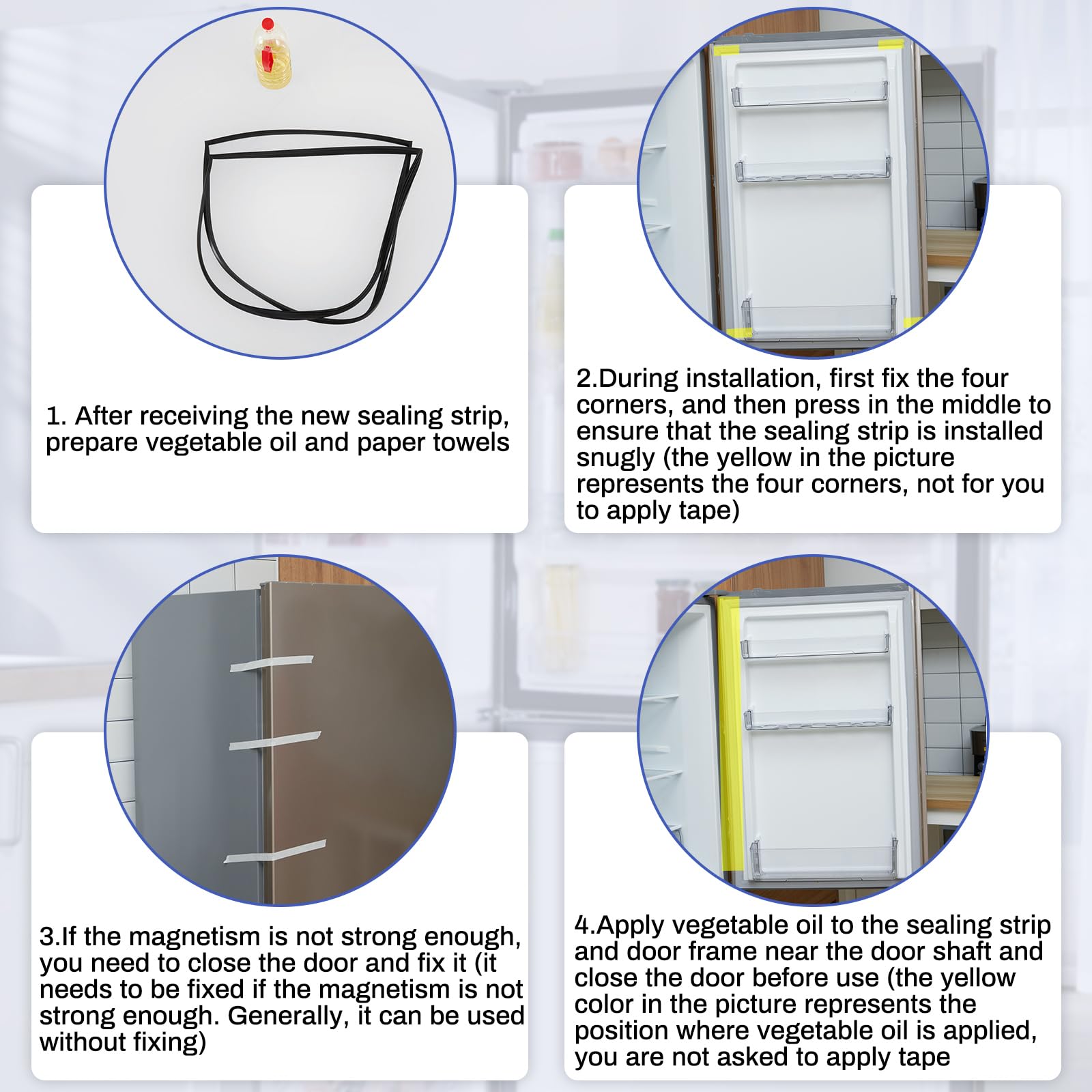 1. After receiving the new sealing strip, prepare vegetable oil and paper towels

2.During installation, first fix the four corners, and then press in the middle to ensure that the sealing strip is installed snugly (the yellow in the picture represents the four corners, not for you to apply tape)

3.If the magnetism is not strong enough, you need to close the door and fix it (it needs to be fixed if the magnetism is not strong enough. Generally, it can be used without fixing)

4.Apply vegetable oil to the sealing strip and door frame near the door shaft and close the door before use (the yellow color in the picture represents the position where vegetable oil is applied, you are not asked to apply tape