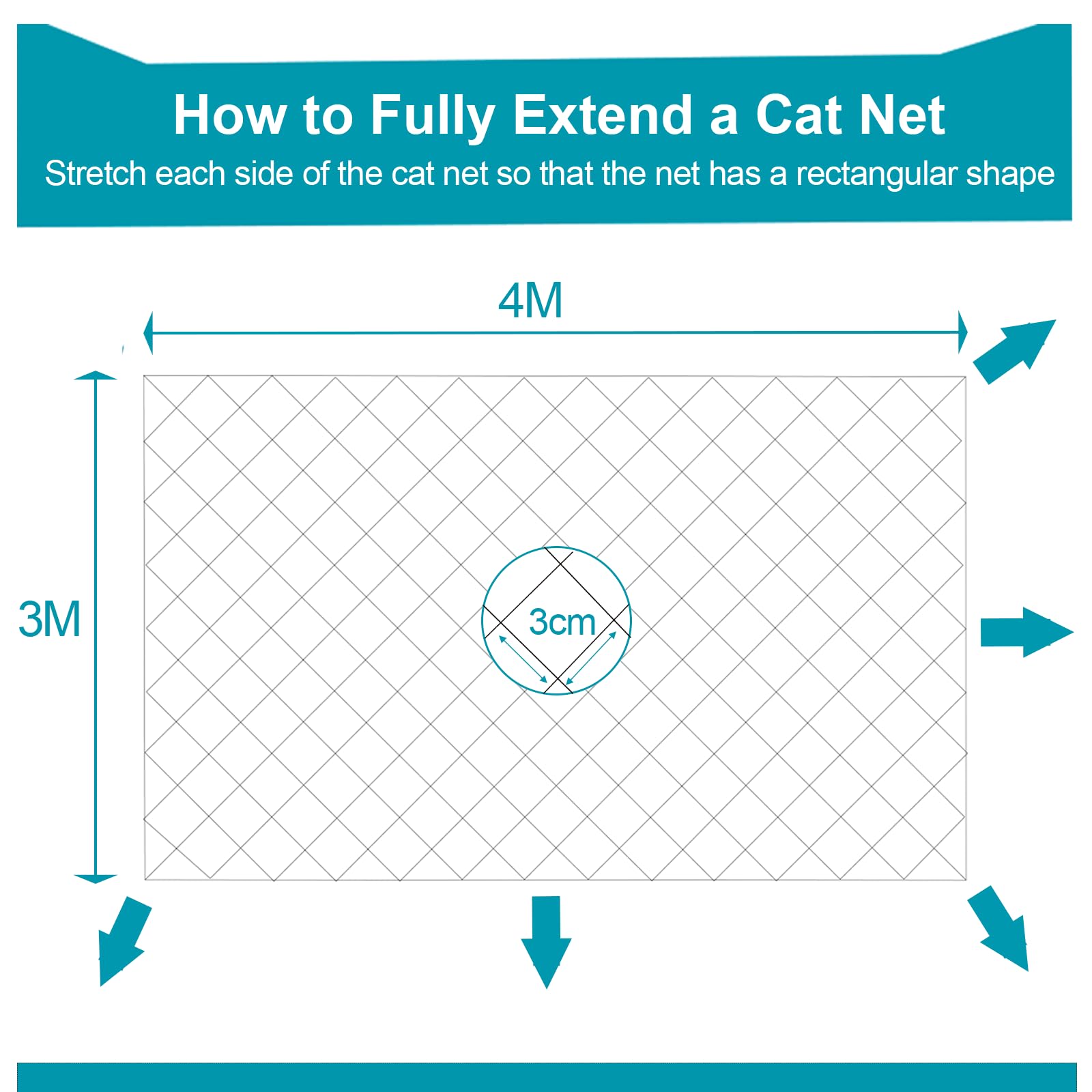 How to Fully Extend a Cat Net

Stretch each side of the cat net so that the net has a rectangular shape

4M

3M

3cm