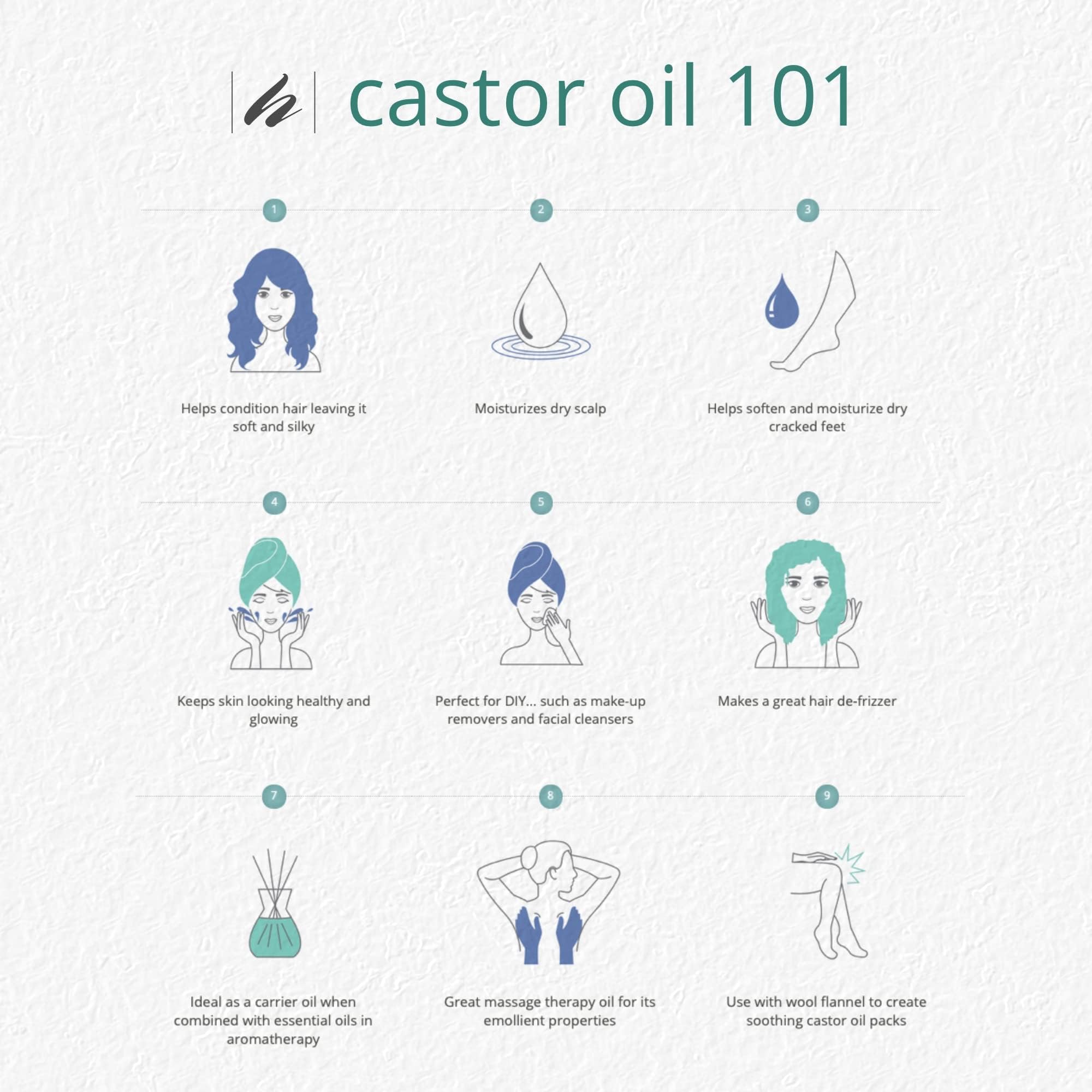 castor oil 101

1

Helps condition hair leaving it soft and silky

2

Moisturizes dry scalp

3

Helps soften and moisturize dry cracked feet

4

Keeps skin looking healthy and glowing

5

Perfect for DIY... such as make-up removers and facial cleansers

6

Makes a great hair de-frizzer

7

Ideal as a carrier oil when combined with essential oils in aromatherapy

8

Great massage therapy oil for its emollient properties

9

Use with wool flannel to create soothing castor oil packs