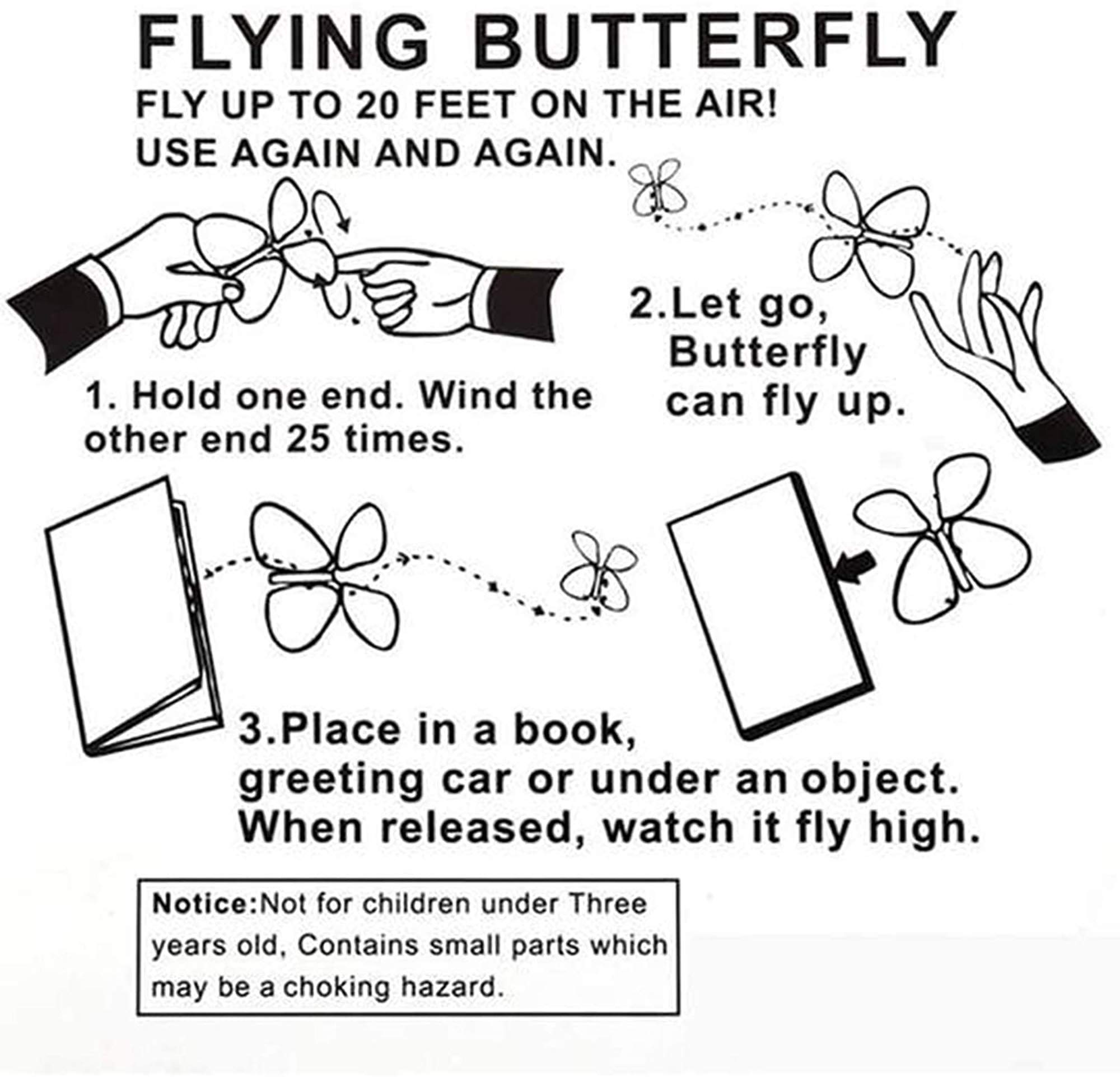 FLYING BUTTERFLY
FLY UP TO 20 FEET ON THE AIR!
USE AGAIN AND AGAIN.

1. Hold one end. Wind the other end 25 times.

2.Let go, Butterfly can fly up.

3.Place in a book, greeting car or under an object. When released, watch it fly high.

Notice:Not for children under Three years old, Contains small parts which may be a choking hazard.